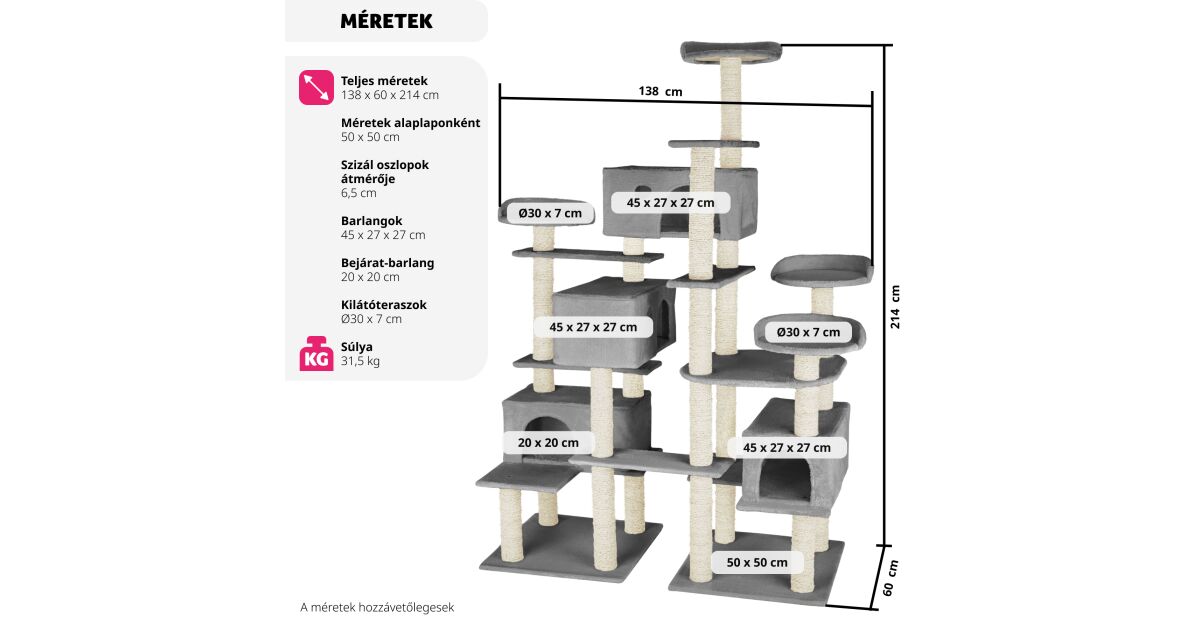 MÉRETEK

Teljes méretek
138 x 60 x 214 cm

Méretek alaplaponként
50 x 50 cm

Szizál oszlopok átmérője
6,5 cm

Barlangok
45 x 27 x 27 cm

Bejárat-barlang
20 x 20 cm

Kilátóteraszok
Ø30 x 7 cm

KG
Súlya
31,5 kg

138 cm

Ø30 x 7 cm

45 x 27 x 27 cm

45 x 27 x 27 cm

Ø30 x 7 cm

214 cm

20 x 20 cm

45 x 27 x 27 cm

50 x 50 cm

60 cm

A méretek hozzávetőlegesek