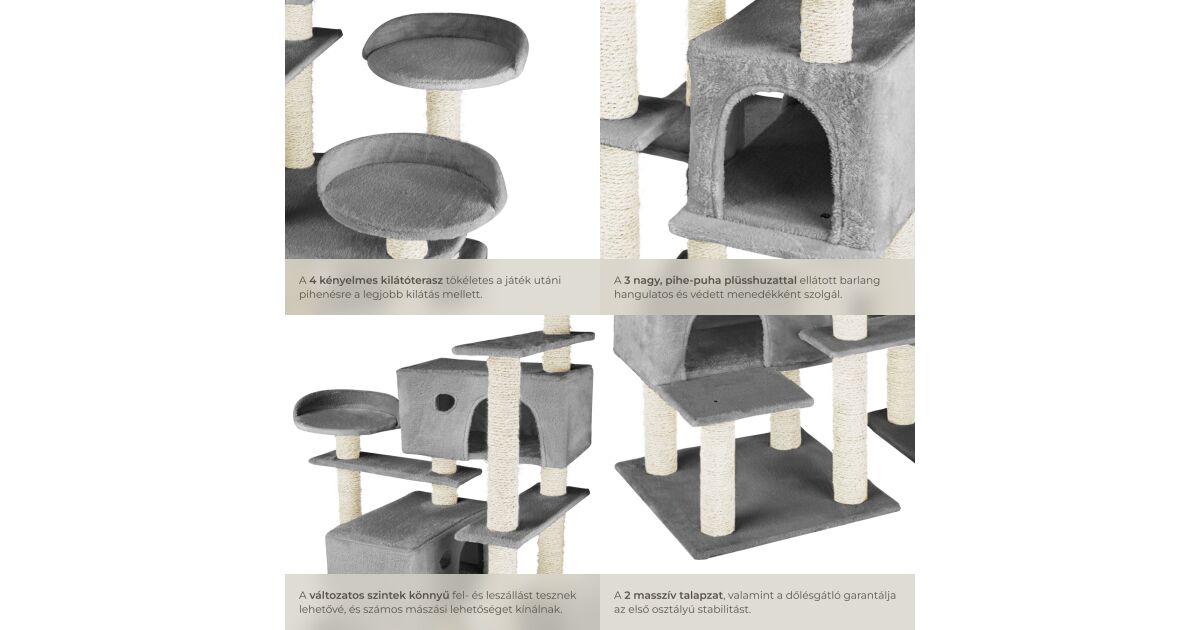 A 4 kényelmes kilátóterasz tökéletes a játék utáni pihenésre a legjobb kilátás mellett.

A 3 nagy, pihe-puha plüsshuzattal ellátott barlang hangulatos és védett menedékként szolgál.

A változatos szintek könnyű fel- és leszállást tesznek lehetővé, és számos mászási lehetőséget kínálnak.

A 2 masszív talapzat, valamint a dőlésgátló garantálja az első osztályú stabilitást.