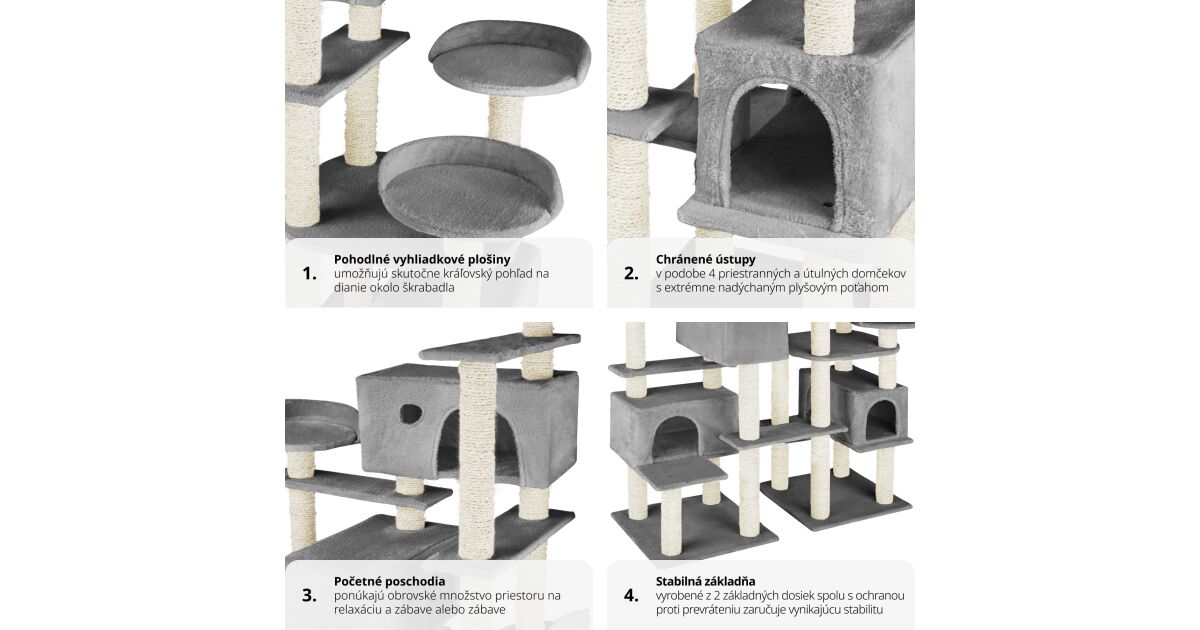 1. **Pohodlné vyhliadkové plošiny**
umožňujú skutočne kráľovský pohľad na dianie okolo škrabadla

2. **Chránené ústupy**
v podobe 4 priestranných a útulných domčekov s extrémne nadýchaným plyšovým poťahom

3. **Početné poschodia**
ponúkajú obrovské množstvo priestoru na relaxáciu a zábave alebo zábave

4. **Stabilná základňa**
vyrobené z 2 základných dosiek spolu s ochranou proti prevráteniu zaručuje vynikajúcu stabilitu