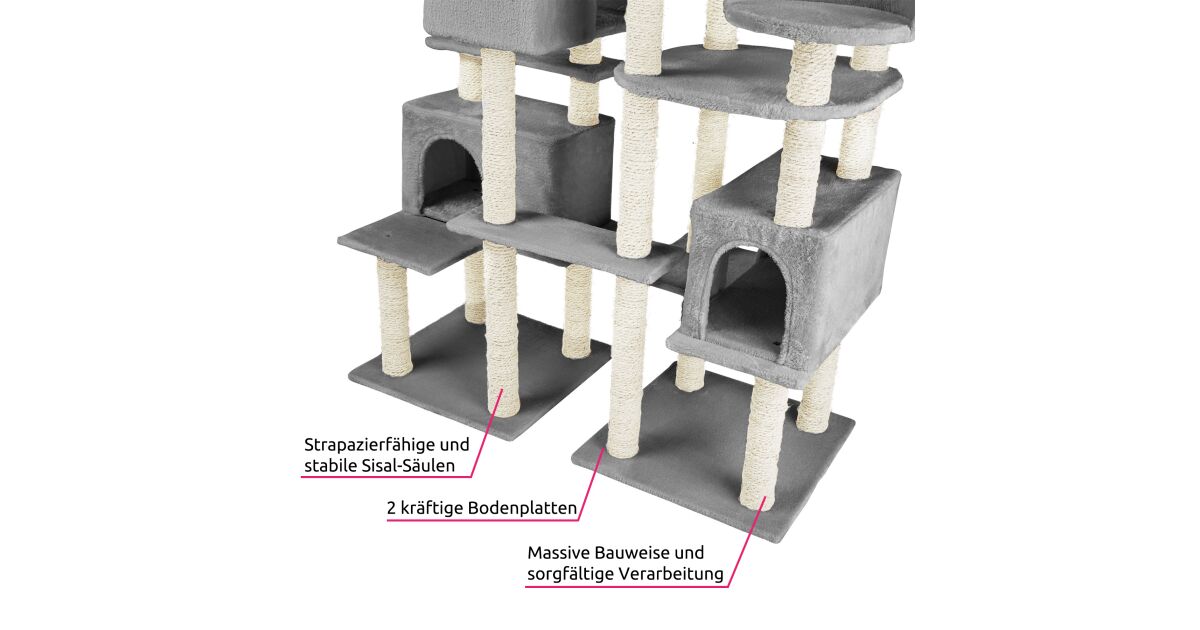 Strapazierfähige und stabile Sisal-Säulen

2 kräftige Bodenplatten

Massive Bauweise und sorgfältige Verarbeitung