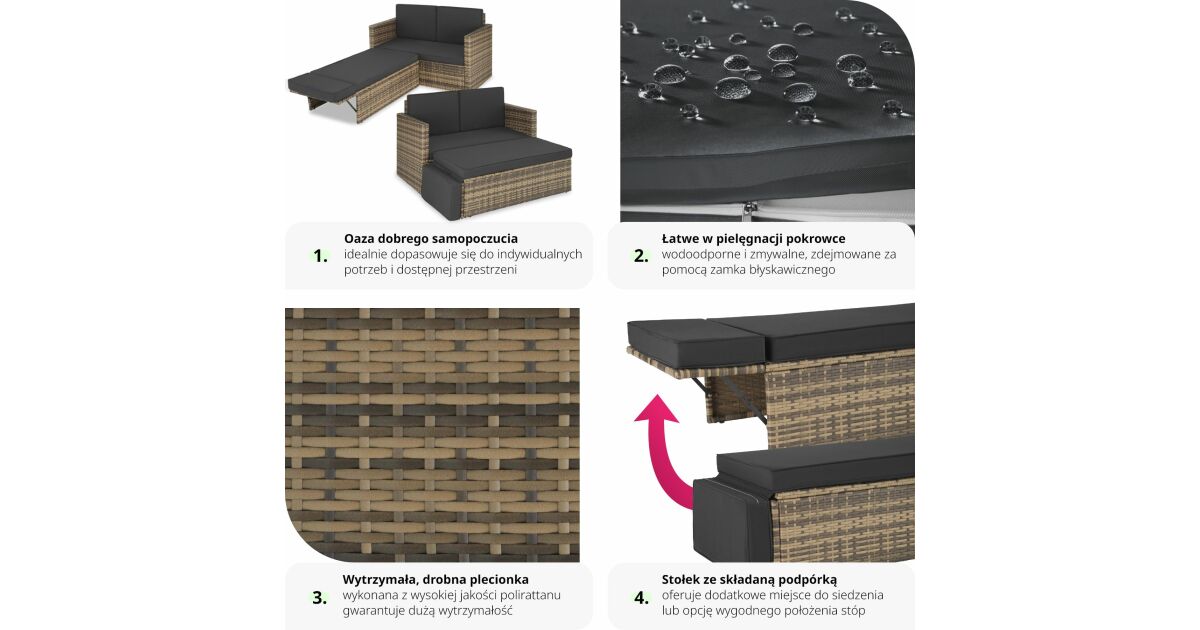 1. Oaza dobrego samopoczucia
idealnie dopasowuje się do indywidualnych potrzeb i dostępnej przestrzeni

2. Łatwe w pielęgnacji pokrowce
wodoodporne i zmywalne, zdejmowane za pomocą zamka błyskawicznego

3. Wytrzymała, drobna plecionka
wykonana z wysokiej jakości polirattanu gwarantuje dużą wytrzymałość

4. Stołek ze składaną podpórką
oferuje dodatkowe miejsce do siedzenia lub opcję wygodnego położenia stóp