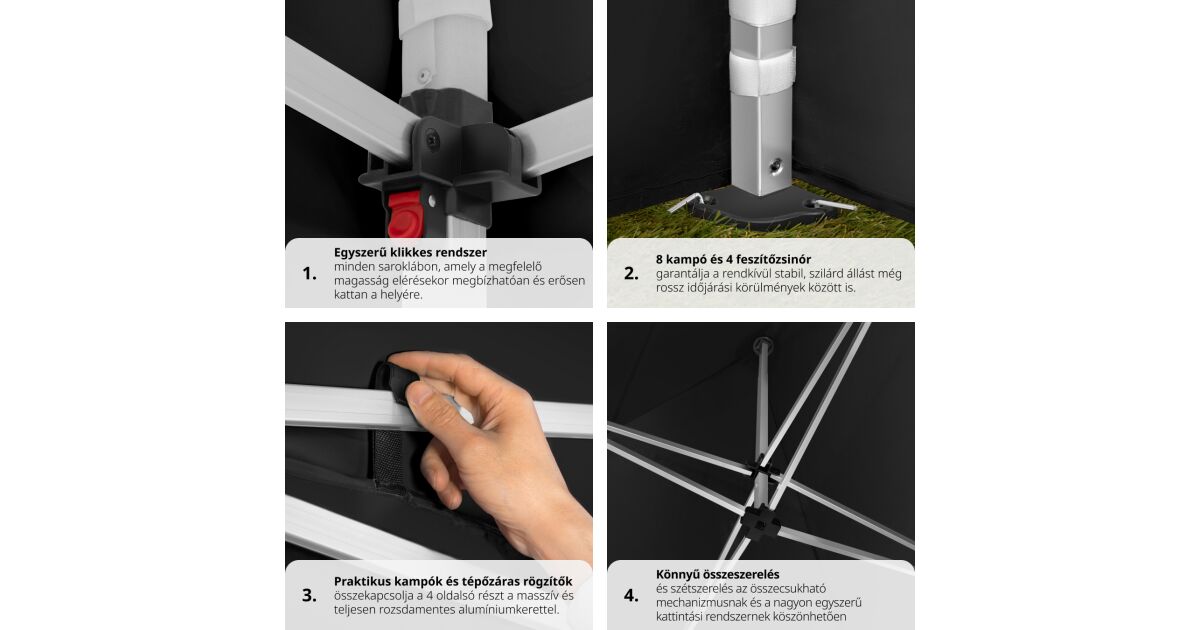 1. Egyszerű klikkes rendszer
minden saroklábon, amely a megfelelő magasság elérésekor megbízhatóan és erősen kattan a helyére.

2. 8 kampó és 4 feszítőzsinór
garantálja a rendkívül stabil, szilárd állást még rossz időjárási körülmények között is.

3. Praktikus kampók és tépőzáras rögzítők
összekapcsolja a 4 oldalsó részt a masszív és teljesen rozsdamentes alumíniumkerettel.

4. Könnyű összeszerelés
és szétszerelés az összecsukható mechanizmusnak és a nagyon egyszerű kattintási rendszernek köszönhetően