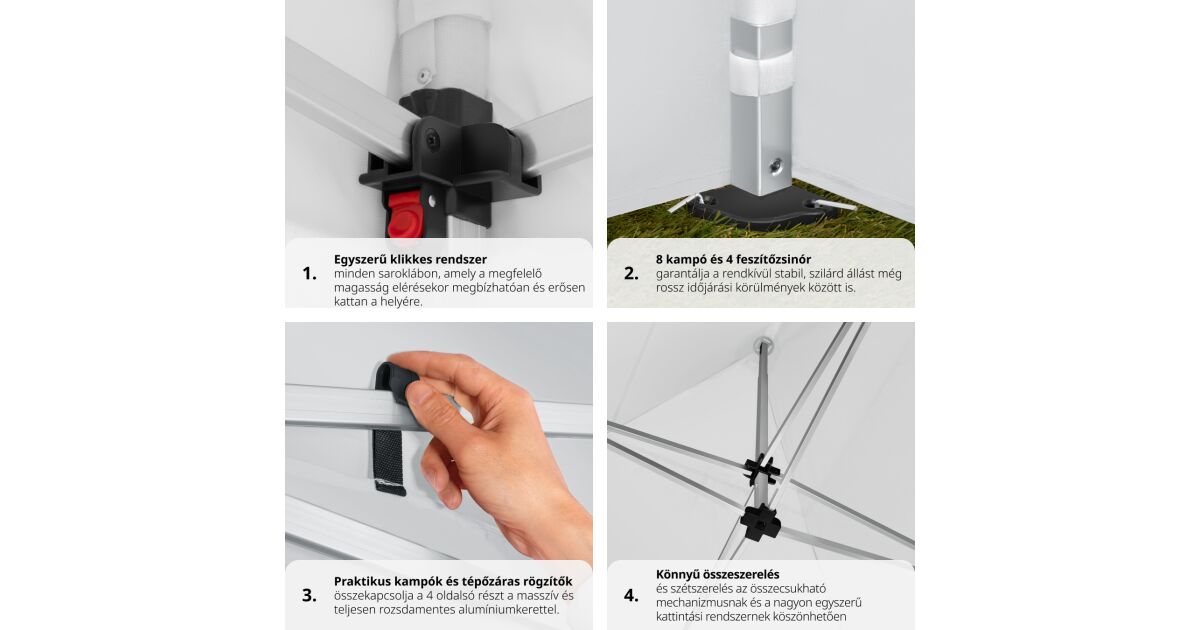 1. Egyszerű klikkes rendszer
minden saroklábon, amely a megfelelő magasság elérésekor megbízhatóan és erősen kattan a helyére.

2. 8 kampó és 4 feszítőzsinór
garantálja a rendkívül stabil, szilárd állást még rossz időjárási körülmények között is.

3. Praktikus kampók és tépőzáras rögzítők
összekapcsolja a 4 oldalsó részt a masszív és teljesen rozsdamentes alumíniumkerettel.

4. Könnyű összeszerelés
és szétszerelés az összecsukható mechanizmusnak és a nagyon egyszerű kattintási rendszernek köszönhetően