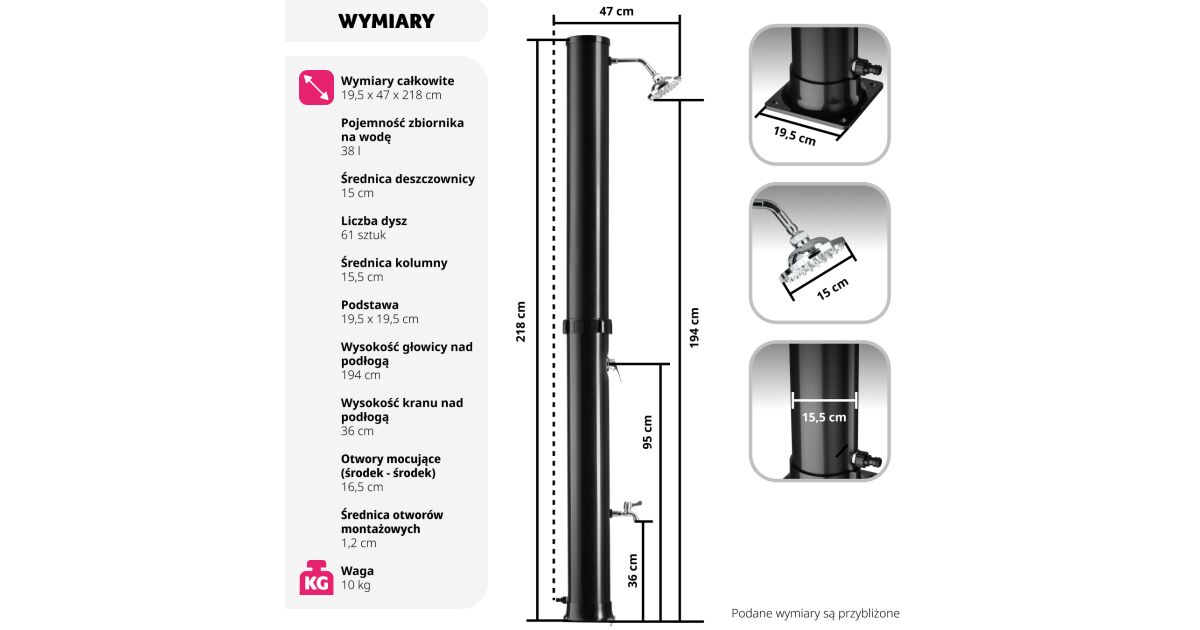 WYMIARY

Wymiary całkowite
19,5 x 47 x 218 cm

Pojemność zbiornika na wodę
38 l

Średnica deszczownicy
15 cm

Liczba dysz
61 sztuk

Średnica kolumny
15,5 cm

Podstawa
19,5 x 19,5 cm

Wysokość głowicy nad podłogą
194 cm

Wysokość kranu nad podłogą
36 cm

Otwory mocujące (środek - środek)
16,5 cm

Średnica otworów montażowych
1,2 cm

KG
Waga
10 kg

47 cm
218 cm
194 cm
95 cm
36 cm

19,5 cm
15 cm
15,5 cm

Podane wymiary są przybliżone