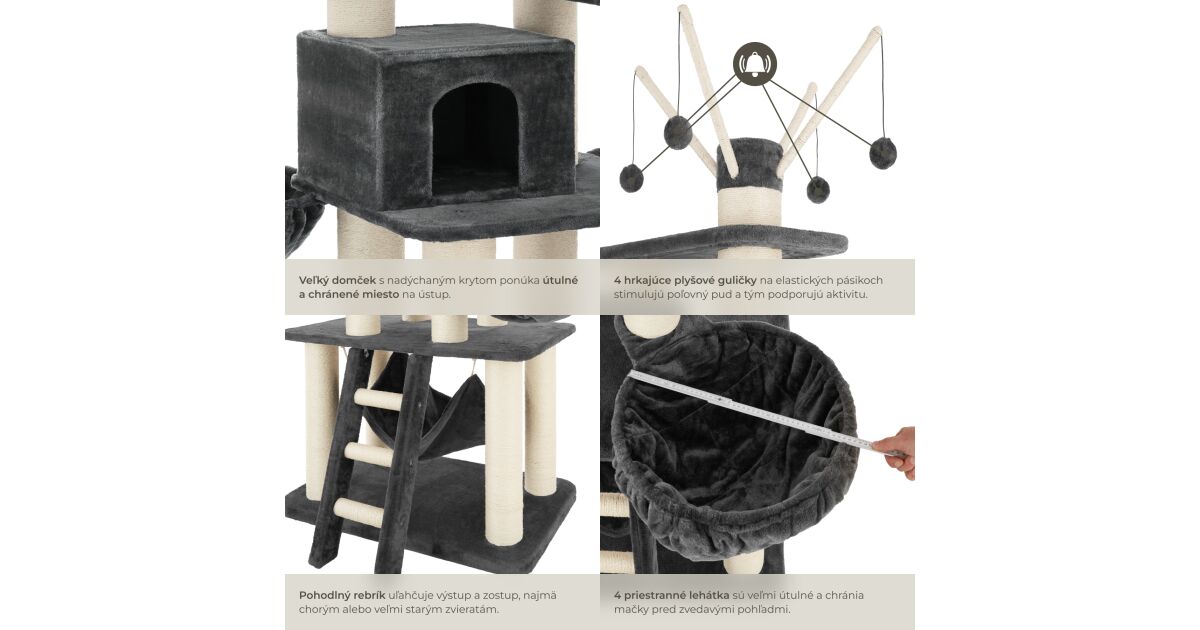 Veľký domček s nadýchaným krytom ponúka útulné a chránené miesto na ústup.

4 hrkajúce plyšové guličky na elastických pásikoch stimulujú poľovný pud a tým podporujú aktivitu.

Pohodlný rebrík uľahčuje výstup a zostup, najmä chorým alebo veľmi starým zvieratám.

4 priestranné lehátka sú veľmi útulné a chránia mačky pred zvedavými pohľadmi.