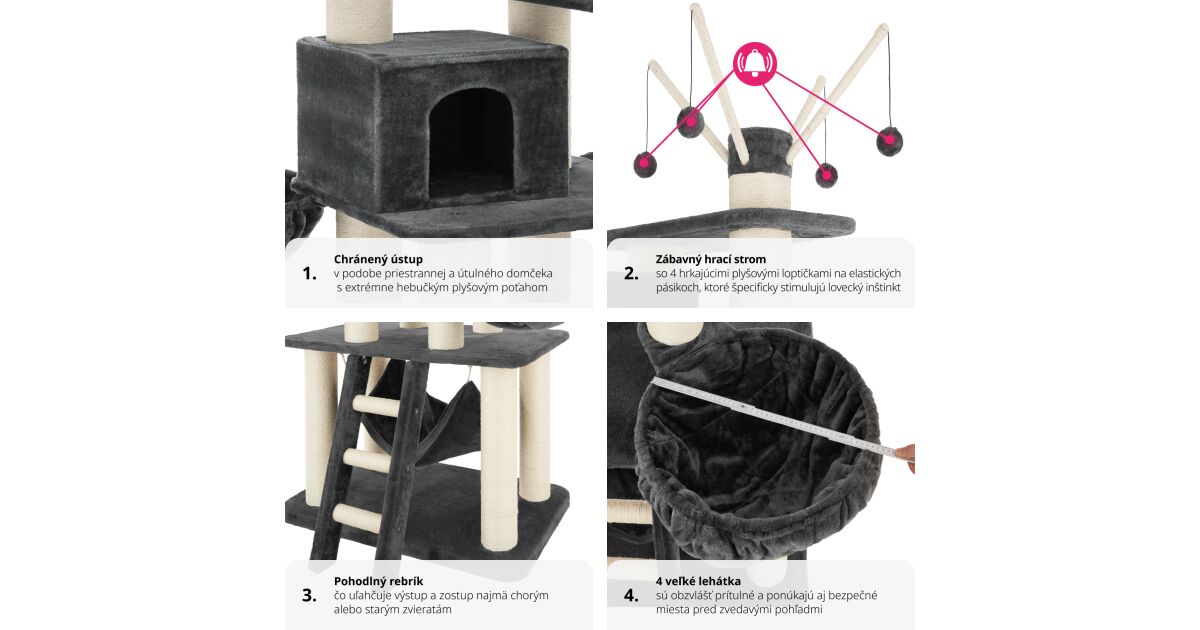 1.

Chránený ústup
v podobe priestrannej a útulného domčeka s extrémne hebučkým plyšovým poťahom

2.

Zábavný hrací strom
so 4 hrkajúcimi plyšovými loptičkami na elastických pásikoch, ktoré špecificky stimulujú lovecký inštinkt

3.

Pohodlný rebrík
čo uľahčuje výstup a zostup najmä chorým alebo starým zvieratám

4.

4 veľké lehátka
sú obzvlášť prítulné a ponúkajú aj bezpečné miesta pred zvedavými pohľadmi