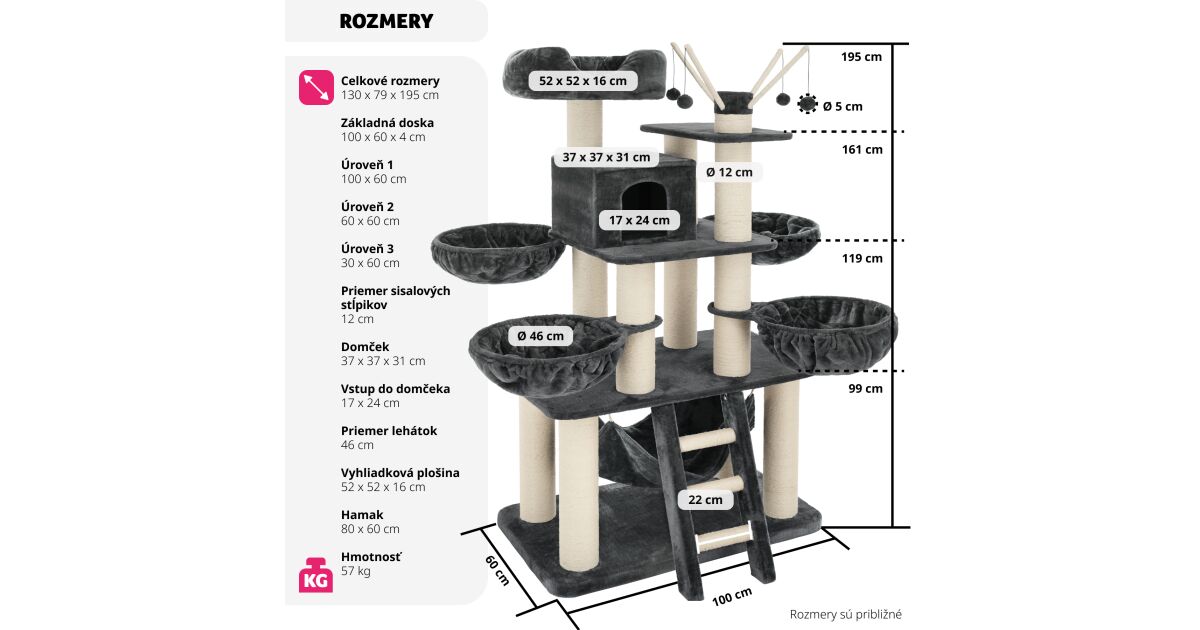 ROZMERY

Celkové rozmery
130 x 79 x 195 cm

Základná doska
100 x 60 x 4 cm

Úroveň 1
100 x 60 cm

Úroveň 2
60 x 60 cm

Úroveň 3
30 x 60 cm

Priemer sisalových stĺpikov
12 cm

Domček
37 x 37 x 31 cm

Vstup do domčeka
17 x 24 cm

Priemer lehátok
46 cm

Vyhliadková plošina
52 x 52 x 16 cm

Hamak
80 x 60 cm

KG
Hmotnosť
57 kg

52 x 52 x 16 cm
37 x 37 x 31 cm
Ø 12 cm
17 x 24 cm
Ø 46 cm
22 cm
Ø 5 cm
195 cm
161 cm
119 cm
99 cm
60 cm
100 cm

Rozmery sú približné