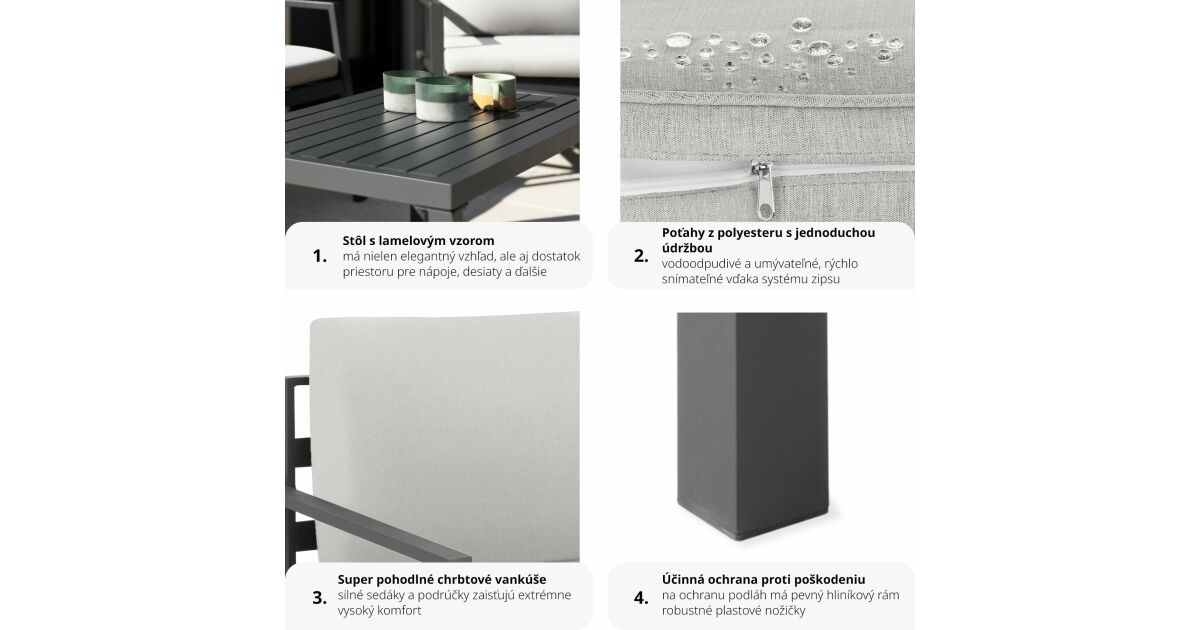 1. Stôl s lamelovým vzorom
má nielen elegantný vzhľad, ale aj dostatok priestoru pre nápoje, desiaty a ďalšie

2. Poťahy z polyesteru s jednoduchou údržbou
vodoodpudivé a umývateľné, rýchlo snímateľné vďaka systému zipsu

3. Super pohodlné chrbtové vankúše
silné sedáky a podrúčky zaisťujú extrémne vysoký komfort

4. Účinná ochrana proti poškodeniu
na ochranu podláh má pevný hliníkový rám robustné plastové nožičky