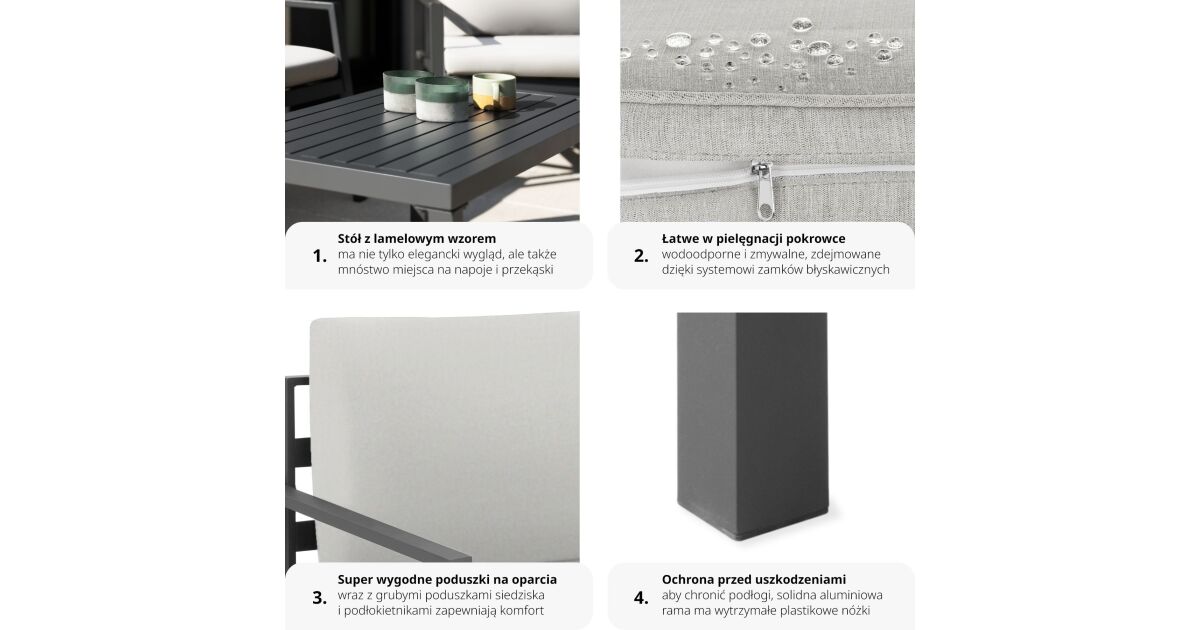 1. Stół z lamelowym wzorem
ma nie tylko elegancki wygląd, ale także mnóstwo miejsca na napoje i przekąski

2. Łatwe w pielęgnacji pokrowce
wodoodporne i zmywalne, zdejmowane dzięki systemowi zamków błyskawicznych

3. Super wygodne poduszki na oparcia
wraz z grubymi poduszkami siedziska i podłokietnikami zapewniają komfort

4. Ochrona przed uszkodzeniami
aby chronić podłogi, solidna aluminiowa rama ma wytrzymałe plastikowe nóżki