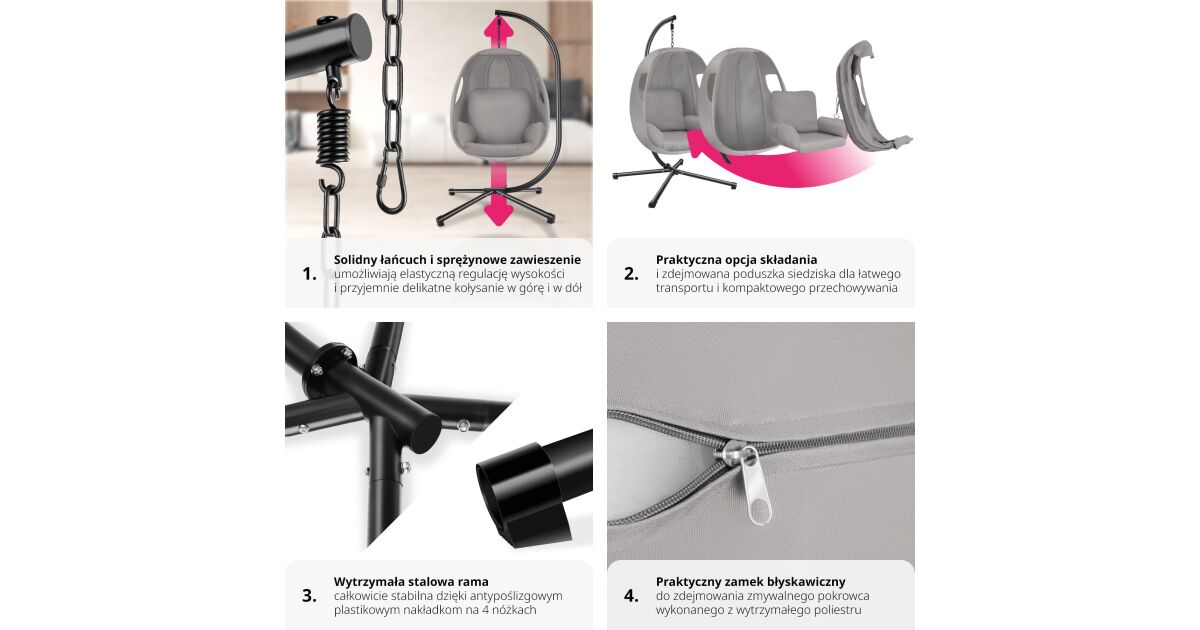 1. Solidny łańcuch i sprężynowe zawieszenie umożliwiają elastyczną regulację wysokości i przyjemnie delikatne kołysanie w górę i w dół

2. Praktyczna opcja składania i zdejmowana poduszka siedziska dla łatwego transportu i kompaktowego przechowywania

3. Wytrzymała stalowa rama całkowicie stabilna dzięki antypoślizgowym plastikowym nakładkom na 4 nóżkach

4. Praktyczny zamek błyskawiczny do zdejmowania zmywalnego pokrowca wykonanego z wytrzymałego poliestru