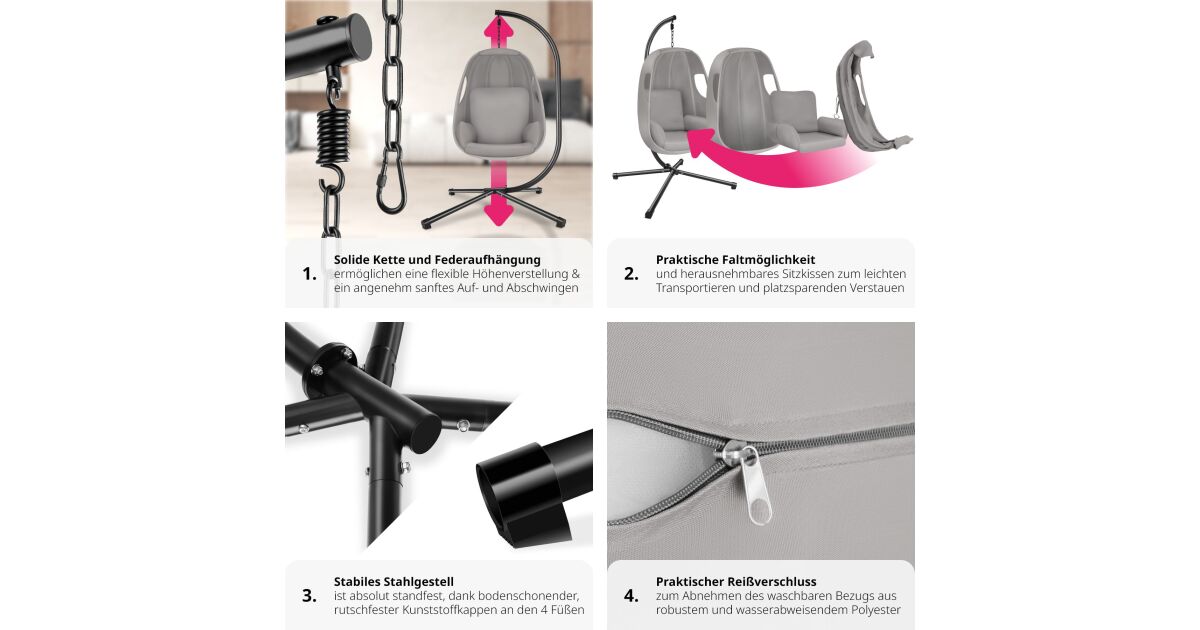 1. Solide Kette und Federaufhängung
ermöglichen eine flexible Höhenverstellung & ein angenehm sanftes Auf- und Abschwingen

2. Praktische Faltmöglichkeit
und herausnehmbares Sitzkissen zum leichten Transportieren und platzsparenden Verstauen

3. Stabiles Stahlgestell
ist absolut standfest, dank bodenschonender, rutschfester Kunststoffkappen an den 4 Füßen

4. Praktischer Reißverschluss
zum Abnehmen des waschbaren Bezugs aus robustem und wasserabweisendem Polyester