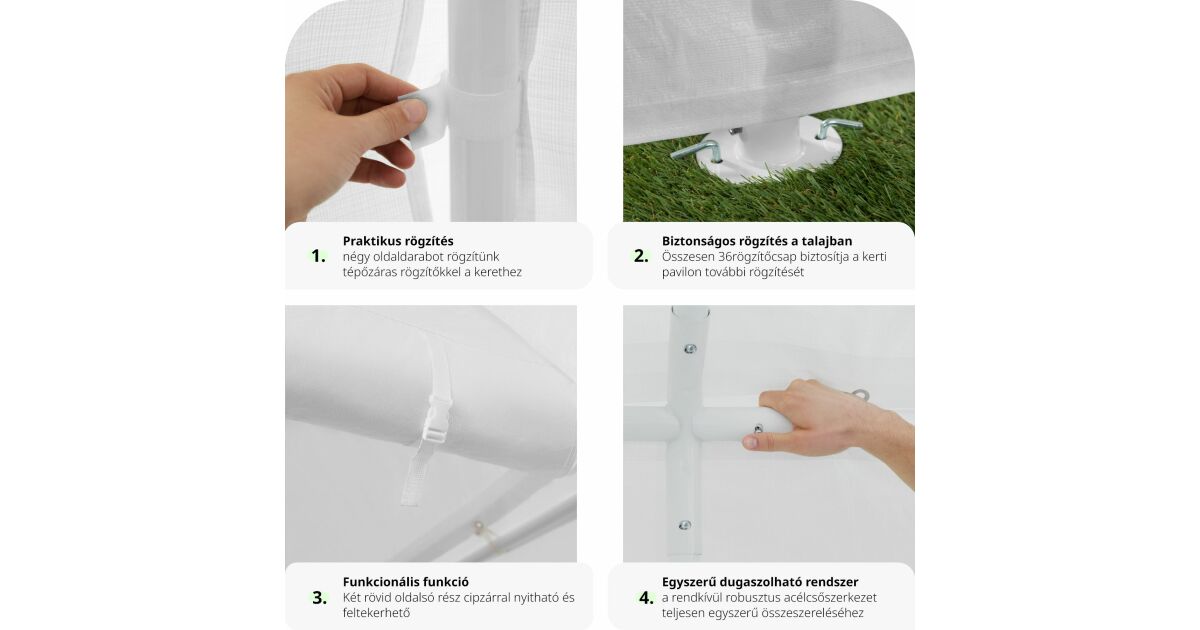 1. Praktikus rögzítés
négy oldaldarabot rögzítünk tépőzáras rögzítőkkel a kerethez

2. Biztonságos rögzítés a talajban
Összesen 36rögzítőcsap biztosítja a kerti pavilon további rögzítését

3. Funkcionális funkció
Két rövid oldalsó rész cipzárral nyitható és feltekerhető

4. Egyszerű dugaszolható rendszer
a rendkívül robusztus acélcsőszerkezet teljesen egyszerű összeszereléséhez