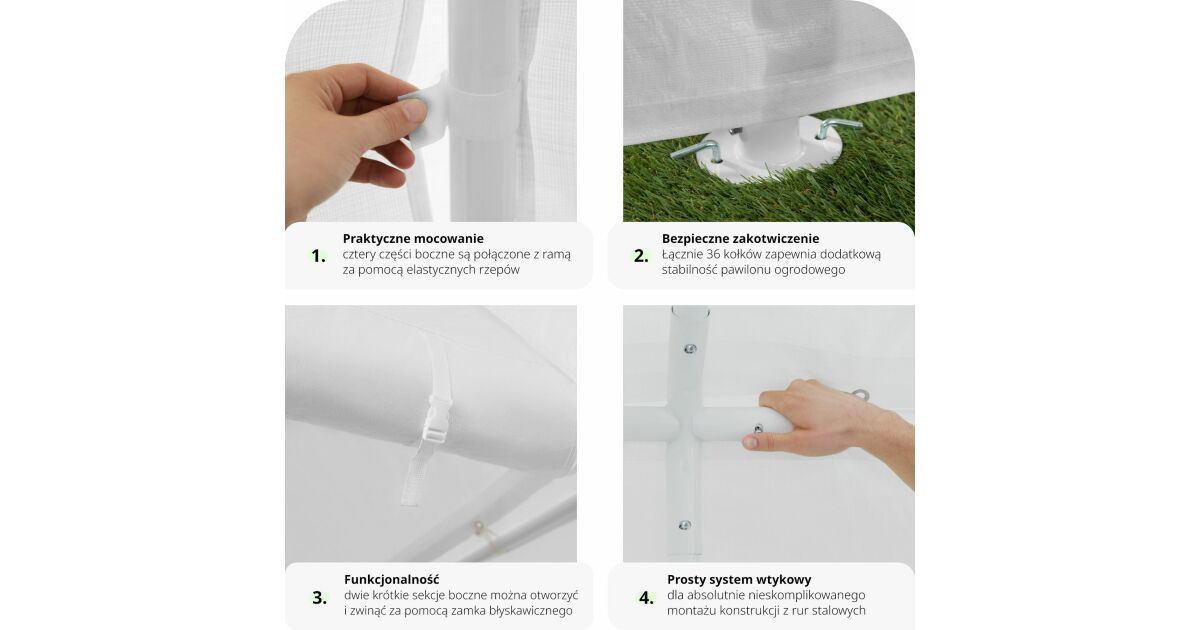 1. Praktyczne mocowanie
cztery części boczne są połączone z ramą za pomocą elastycznych rzepów

2. Bezpieczne zakotwiczenie
Łącznie 36 kołków zapewnia dodatkową stabilność pawilonu ogrodowego

3. Funkcjonalność
dwie krótkie sekcje boczne można otworzyć i zwinąć za pomocą zamka błyskawicznego

4. Prosty system wtykowy
dla absolutnie nieskomplikowanego montażu konstrukcji z rur stalowych