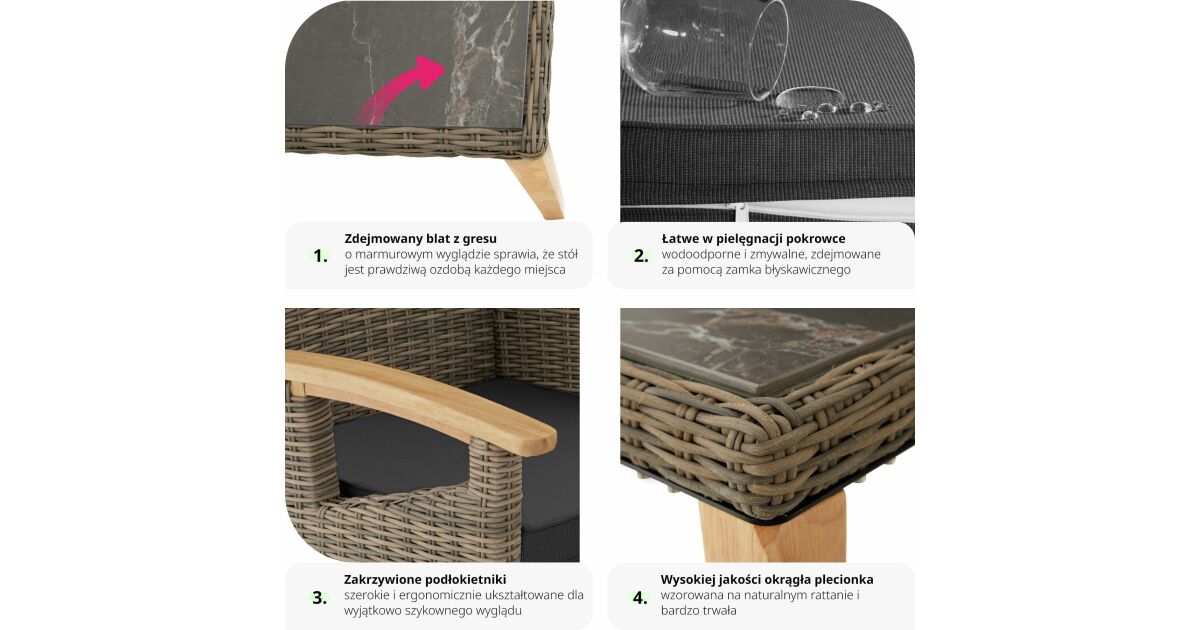 1. Zdejmowany blat z gresu
o marmurowym wyglądzie sprawia, że stół jest prawdziwą ozdobą każdego miejsca

2. Łatwe w pielęgnacji pokrowce
wodoodporne i zmywalne, zdejmowane za pomocą zamka błyskawicznego

3. Zakrzywione podłokietniki
szerokie i ergonomicznie ukształtowane dla wyjątkowo szykownego wyglądu

4. Wysokiej jakości okrągła plecionka
wzorowana na naturalnym rattanie i bardzo trwała