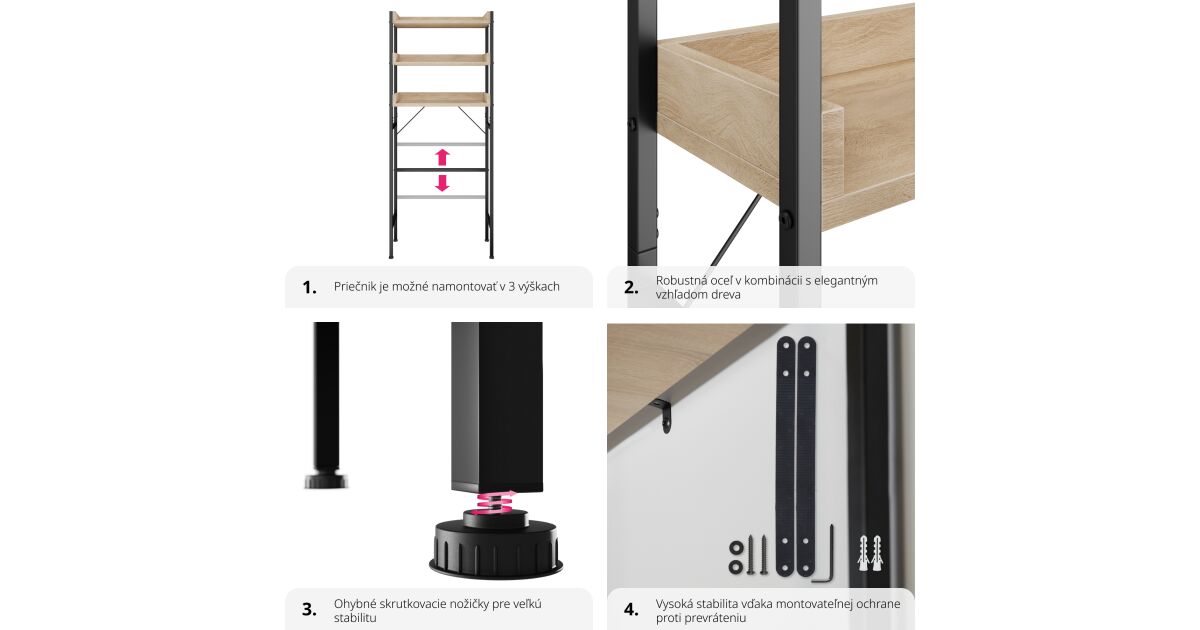 1. Priečnik je možné namontovať v 3 výškach

2. Robustná oceľ v kombinácii s elegantným vzhľadom dreva

3. Ohybné skrutkovacie nožičky pre veľkú stabilitu

4. Vysoká stabilita vďaka montovateľnej ochrane proti prevráteniu