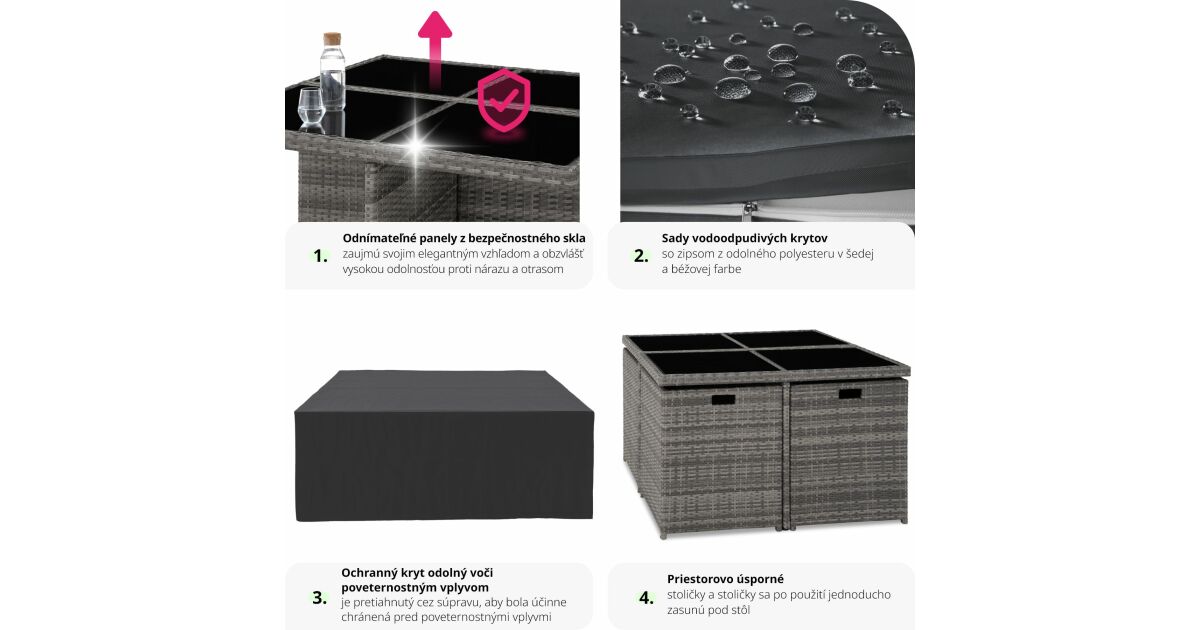 1. Odnímateľné panely z bezpečnostného skla
zaujmú svojim elegantným vzhľadom a obzvlášť vysokou odolnosťou proti nárazu a otrasom

2. Sady vodoodpudivých krytov
so zipsom z odolného polyesteru v šedej a béžovej farbe

3. Ochranný kryt odolný voči poveternostným vplyvom
je pretiahnutý cez súpravu, aby bola účinne chránená pred poveternostnými vplyvmi

4. Priestorovo úsporné
stoličky a stoličky sa po použití jednoducho zasunú pod stôl