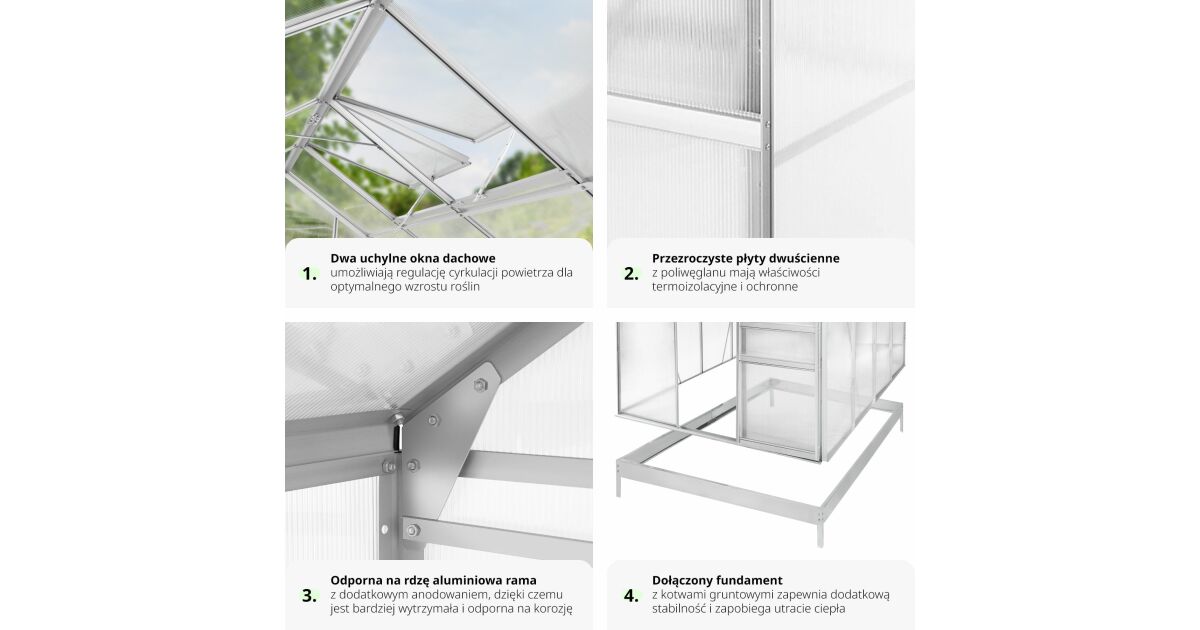 1. Dwa uchylne okna dachowe
umożliwiają regulację cyrkulacji powietrza dla optymalnego wzrostu roślin

2. Przezroczyste płyty dwuścienne
z poliwęglanu mają właściwości termoizolacyjne i ochronne

3. Odporna na rdzę aluminiowa rama
z dodatkowym anodowaniem, dzięki czemu jest bardziej wytrzymała i odporna na korozję

4. Dołączony fundament
z kotwami gruntowymi zapewnia dodatkową stabilność i zapobiega utracie ciepła