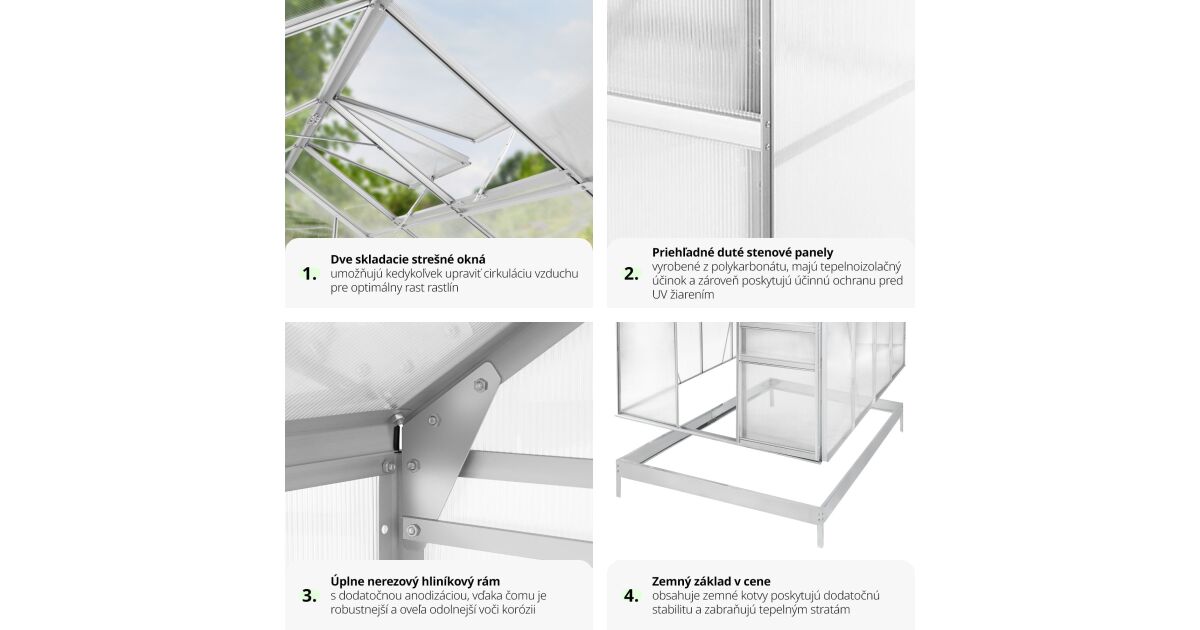 1. Dve skladacie strešné okná
umožňujú kedykoľvek upraviť cirkuláciu vzduchu pre optimálny rast rastlín

2. Priehľadné duté stenové panely
vyrobené z polykarbonátu, majú tepelnoizolačný účinok a zároveň poskytujú účinnú ochranu pred UV žiarením

3. Úplne nerezový hliníkový rám
s dodatočnou anodizáciou, vďaka čomu je robustnejší a oveľa odolnejší voči korózii

4. Zemný základ v cene
obsahuje zemné kotvy poskytujú dodatočnú stabilitu a zabraňujú tepelným stratám