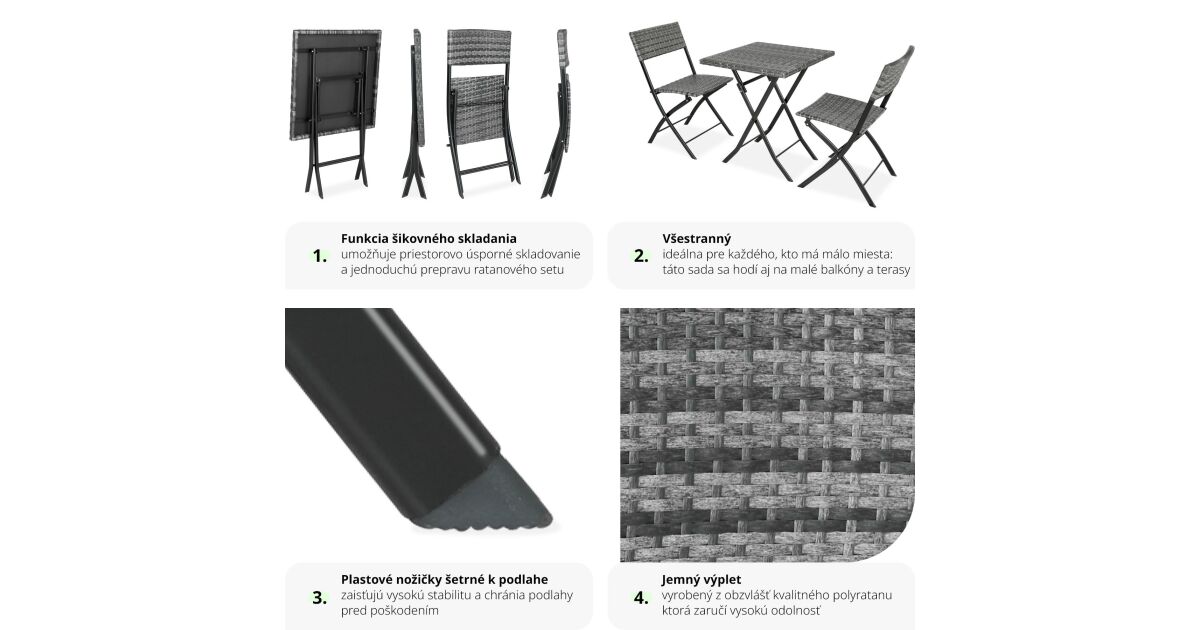 1. Funkcia šikovného skladania
umožňuje priestorovo úsporné skladovanie a jednoduchú prepravu ratanového setu

2. Všestranný
ideálna pre každého, kto má málo miesta: táto sada sa hodí aj na malé balkóny a terasy

3. Plastové nožičky šetrné k podlahe
zaisťujú vysokú stabilitu a chránia podlahy pred poškodením

4. Jemný výplet
vyrobený z obzvlášť kvalitného polyratanu ktorá zaručí vysokú odolnosť