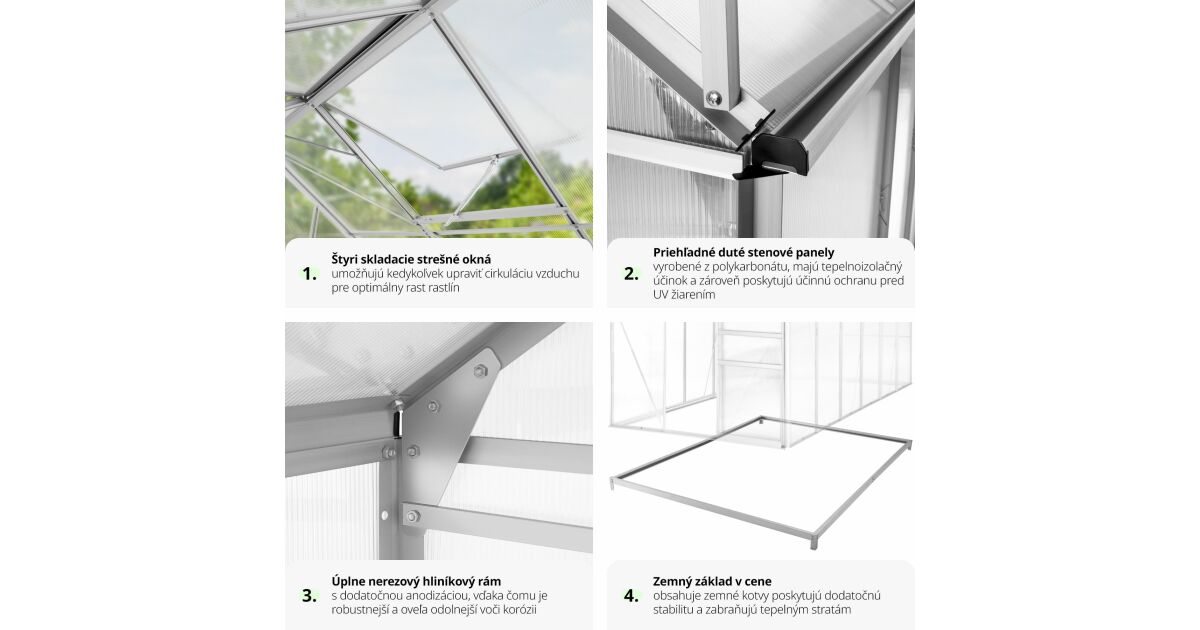 1.

Štyri skladacie strešné okná
umožňujú kedykoľvek upraviť cirkuláciu vzduchu pre optimálny rast rastlín

2.

Priehľadné duté stenové panely
vyrobené z polykarbonátu, majú tepelnoizolačný účinok a zároveň poskytujú účinnú ochranu pred UV žiarením

3.

Úplne nerezový hliníkový rám
s dodatočnou anodizáciou, vďaka čomu je robustnejší a oveľa odolnejší voči korózii

4.

Zemný základ v cene
obsahuje zemné kotvy poskytujú dodatočnú stabilitu a zabraňujú tepelným stratám