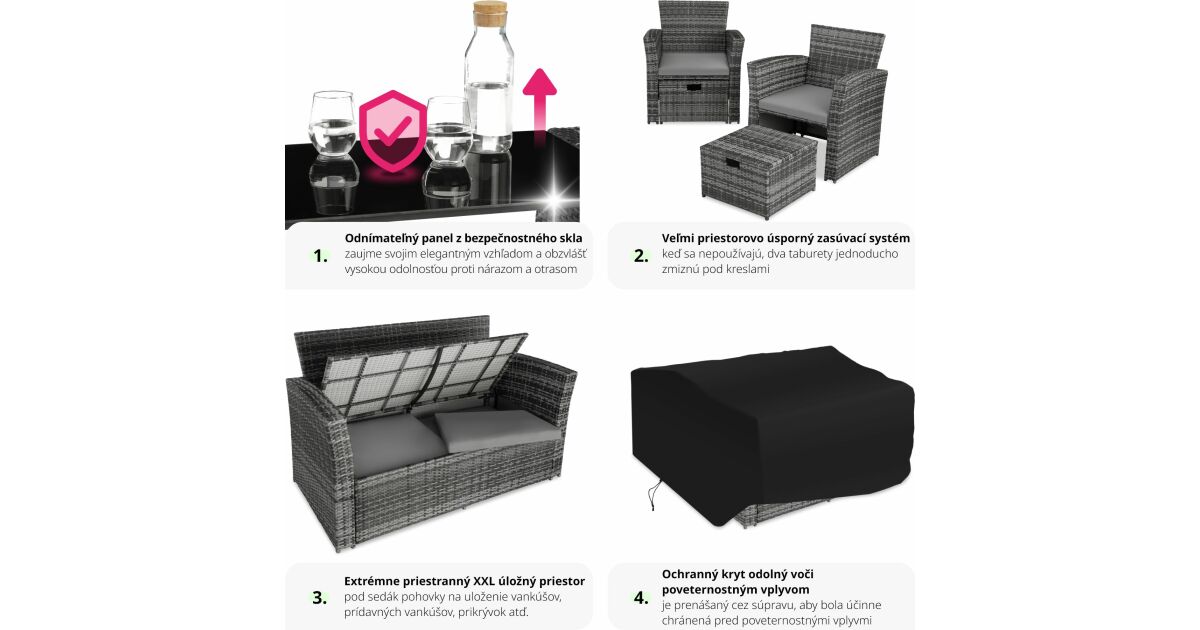 1.

Odnímateľný panel z bezpečnostného skla
zaujme svojim elegantným vzhľadom a obzvlášť vysokou odolnosťou proti nárazom a otrasom

2.

Veľmi priestorovo úsporný zasúvací systém
keď sa nepoužívajú, dva taburety jednoducho zmiznú pod kreslami

3.

Extrémne priestranný XXL úložný priestor
pod sedák pohovky na uloženie vankúšov, prídavných vankúšov, prikrývok atď.

4.

Ochranný kryt odolný voči poveternostným vplyvom
je prenášaný cez súpravu, aby bola účinne chránená pred poveternostnými vplyvmi