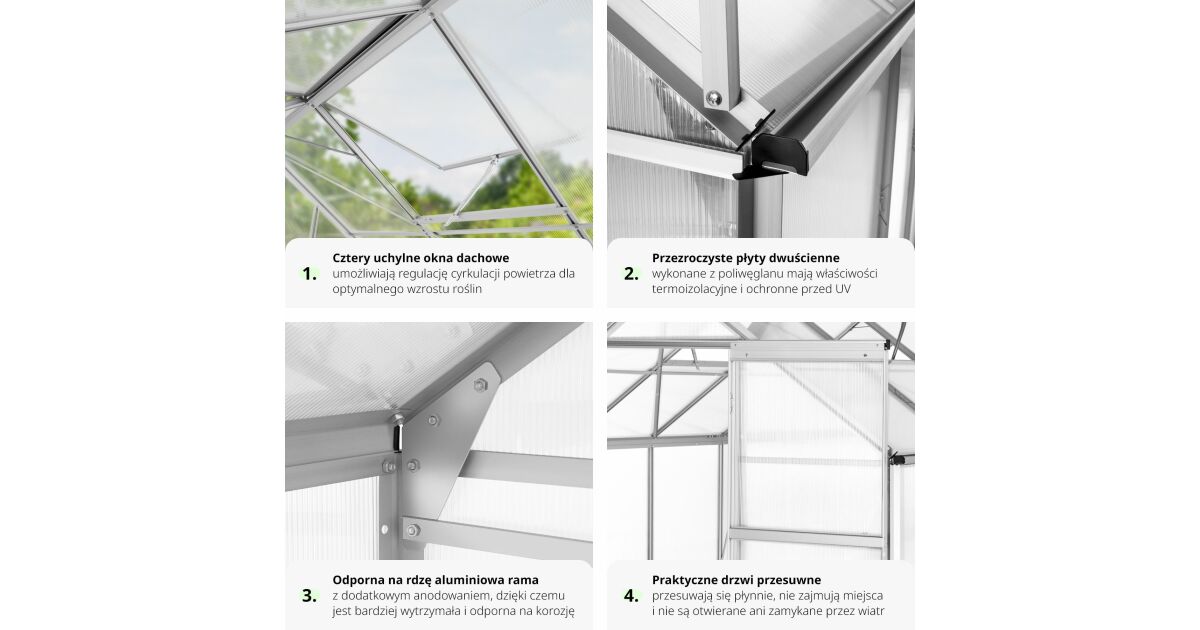 1. Cztery uchylne okna dachowe
umożliwiają regulację cyrkulacji powietrza dla optymalnego wzrostu roślin

2. Przezroczyste płyty dwuścienne
wykonane z poliwęglanu mają właściwości termoizolacyjne i ochronne przed UV

3. Odporna na rdzę aluminiowa rama
z dodatkowym anodowaniem, dzięki czemu jest bardziej wytrzymała i odporna na korozję

4. Praktyczne drzwi przesuwne
przesuwają się płynnie, nie zajmują miejsca i nie są otwierane ani zamykane przez wiatr