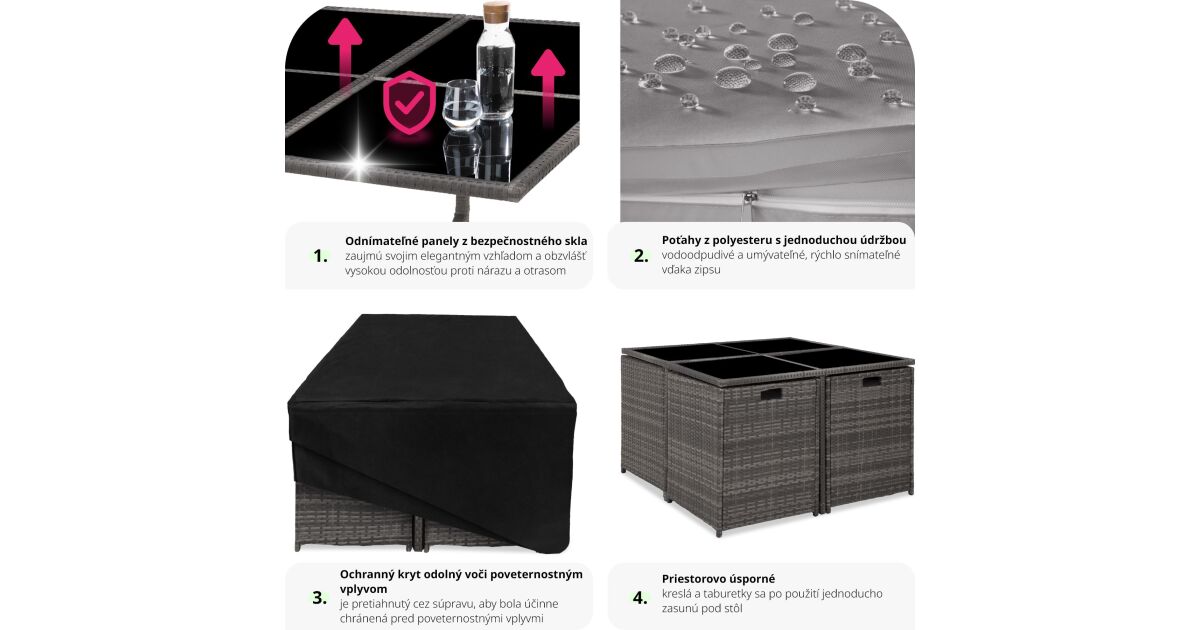 1.

Odnímateľné panely z bezpečnostného skla
zaujmú svojim elegantným vzhľadom a obzvlášť vysokou odolnosťou proti nárazu a otrasom

2.

Poťahy z polyesteru s jednoduchou údržbou
vodoodpudivé a umývateľné, rýchlo snímateľné vďaka zipsu

3.

Ochranný kryt odolný voči poveternostným vplyvom
je pretiahnutý cez súpravu, aby bola účinne chránená pred poveternostnými vplyvmi

4.

Priestorovo úsporné
kreslá a taburetky sa po použití jednoducho zasunú pod stôl