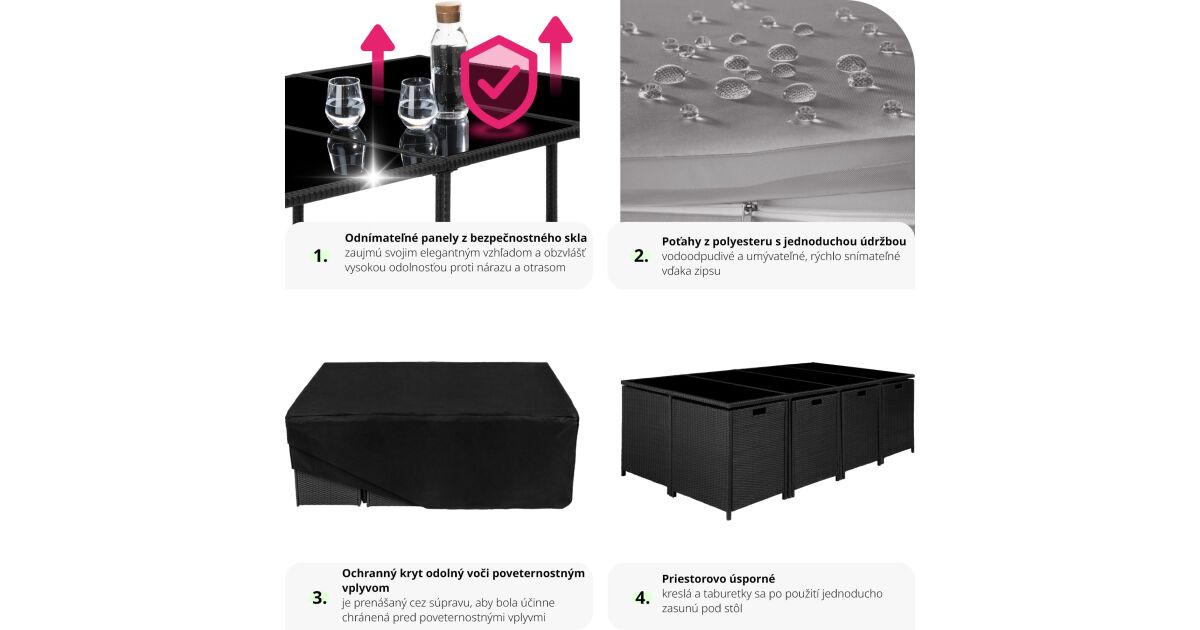 1.

Odnímateľné panely z bezpečnostného skla
zaujmú svojim elegantným vzhľadom a obzvlášť vysokou odolnosťou proti nárazu a otrasom

2.

Poťahy z polyesteru s jednoduchou údržbou
vodoodpudivé a umývateľné, rýchlo snímateľné vďaka zipsu

3.

Ochranný kryt odolný voči poveternostným vplyvom
je prenášaný cez súpravu, aby bola účinne chránená pred poveternostnými vplyvmi

4.

Priestorovo úsporné
kreslá a taburetky sa po použití jednoducho zasunú pod stôl