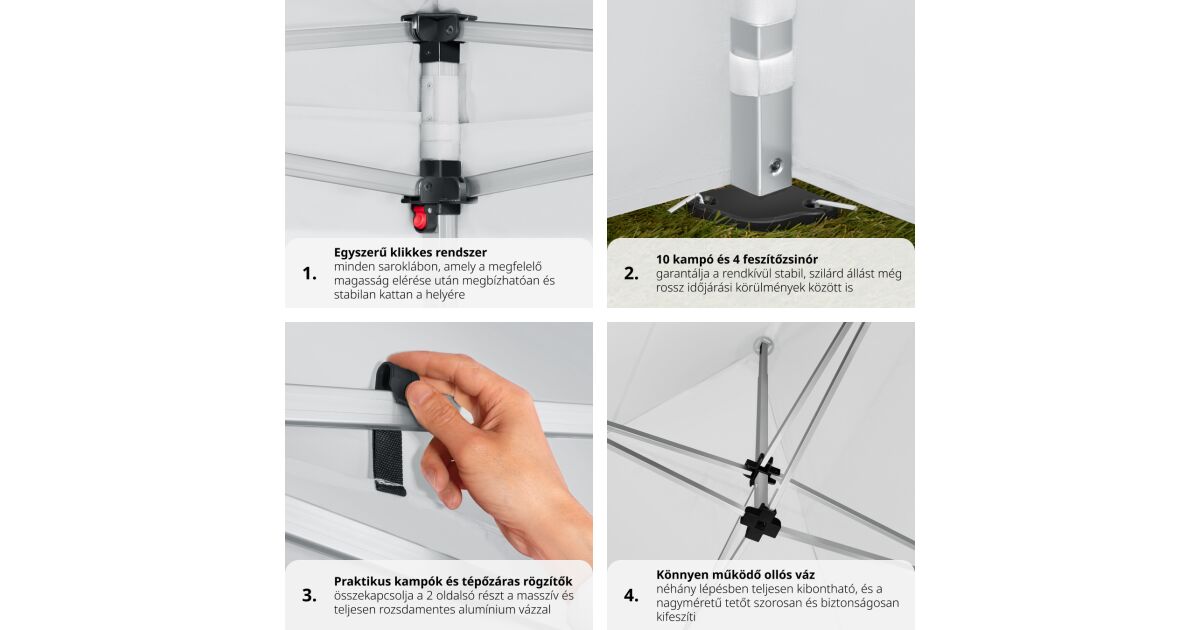 1. Egyszerű klikkes rendszer
minden saroklábon, amely a megfelelő magasság elérése után megbízhatóan és stabilan kattan a helyére

2. 10 kampó és 4 feszítőzsinór
garantálja a rendkívül stabil, szilárd állást még rossz időjárási körülmények között is

3. Praktikus kampók és tépőzáras rögzítők
összekapcsolja a 2 oldalsó részt a masszív és teljesen rozsdamentes alumínium vázzal

4. Könnyen működő ollós váz
néhány lépésben teljesen kibontható, és a nagyméretű tetőt szorosan és biztonságosan kifeszíti