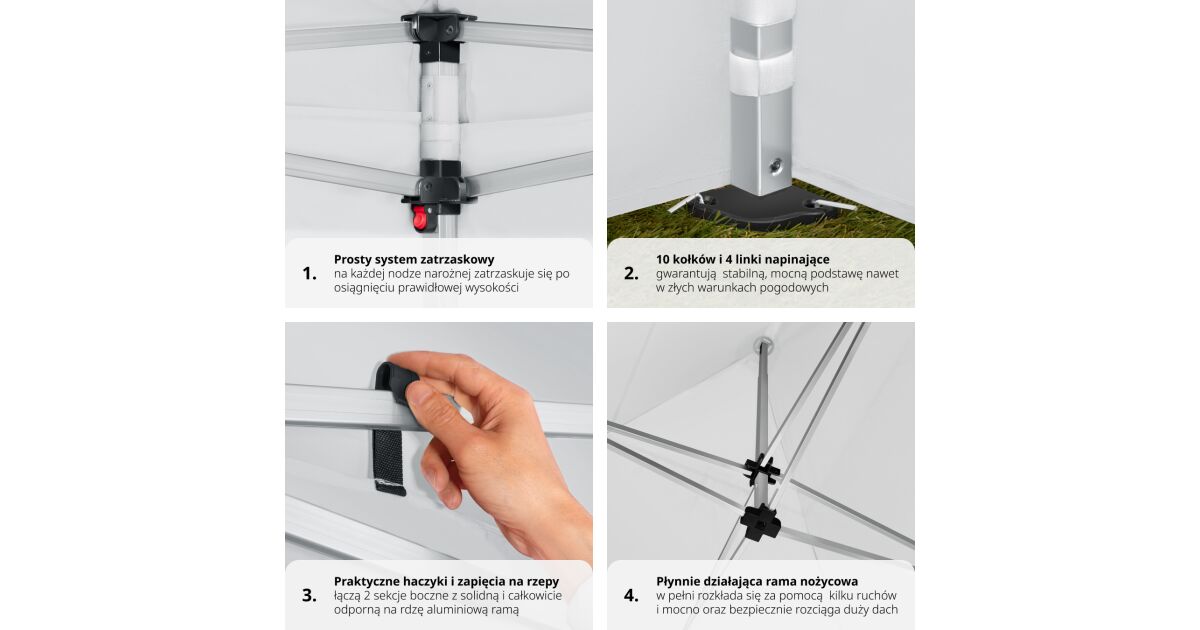 1. Prosty system zatrzaskowy
na każdej nodze narożnej zatrzaskuje się po osiągnięciu prawidłowej wysokości

2. 10 kołków i 4 linki napinające
gwarantują stabilną, mocną podstawę nawet w złych warunkach pogodowych

3. Praktyczne haczyki i zapięcia na rzepy
łączą 2 sekcje boczne z solidną i całkowicie odporną na rdzę aluminiową ramą

4. Płynnie działająca rama nożycowa
w pełni rozkłada się za pomocą kilku ruchów i mocno oraz bezpiecznie rozciąga duży dach