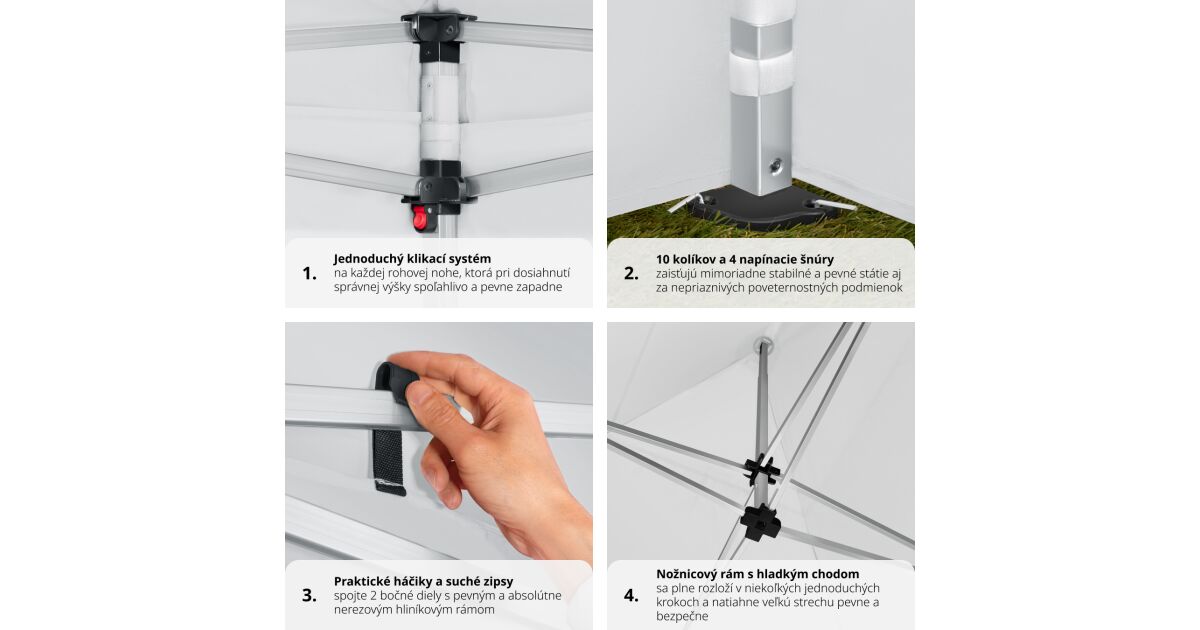 1. Jednoduchý klikací systém
na každej rohovej nohe, ktorá pri dosiahnutí správnej výšky spoľahlivo a pevne zapadne

2. 10 kolíkov a 4 napínacie šnúry
zaisťujú mimoriadne stabilné a pevné státie aj za nepriaznivých poveternostných podmienok

3. Praktické háčiky a suché zipsy
spojte 2 bočné diely s pevným a absolútne nerezovým hliníkovým rámom

4. Nožnicový rám s hladkým chodom
sa plne rozloží v niekoľkých jednoduchých krokoch a natiahne veľkú strechu pevne a bezpečne