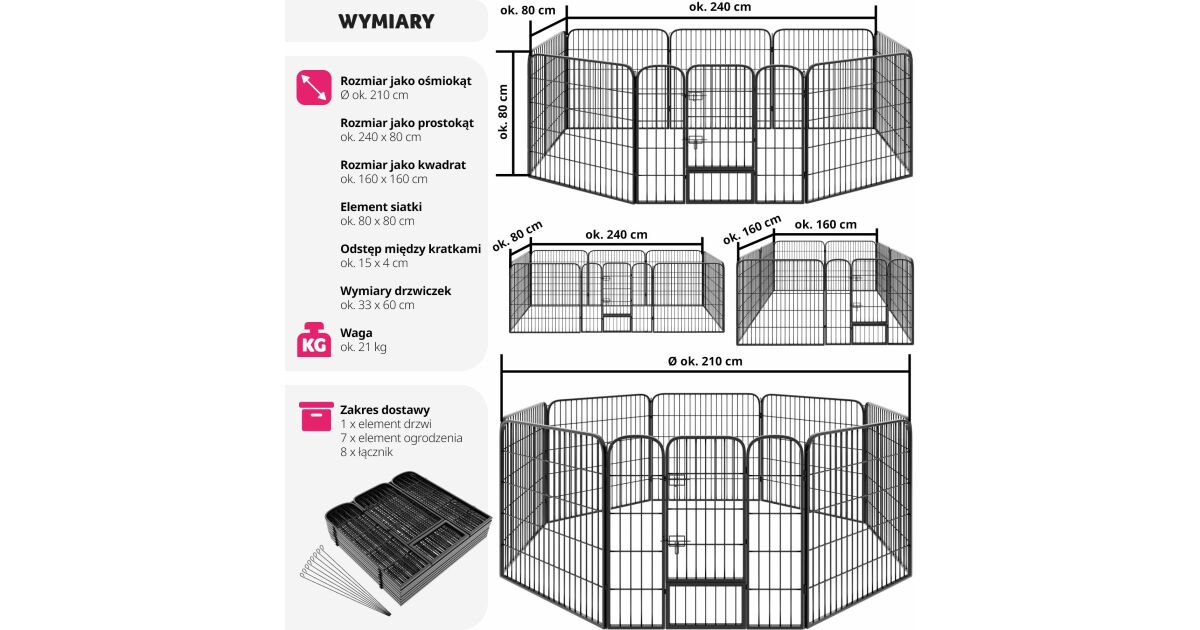 WYMIARY

Rozmiar jako ośmiokąt
Ø ok. 210 cm

Rozmiar jako prostokąt
ok. 240 x 80 cm

Rozmiar jako kwadrat
ok. 160 x 160 cm

Element siatki
ok. 80 x 80 cm

Odstęp między kratkami
ok. 15 x 4 cm

Wymiary drzwiczek
ok. 33 x 60 cm

KG
Waga
ok. 21 kg

Zakres dostawy
1 x element drzwi
7 x element ogrodzenia
8 x łącznik

ok. 80 cm
ok. 240 cm
ok. 80 cm

ok. 80 cm
ok. 240 cm

ok. 160 cm
ok. 160 cm

Ø ok. 210 cm