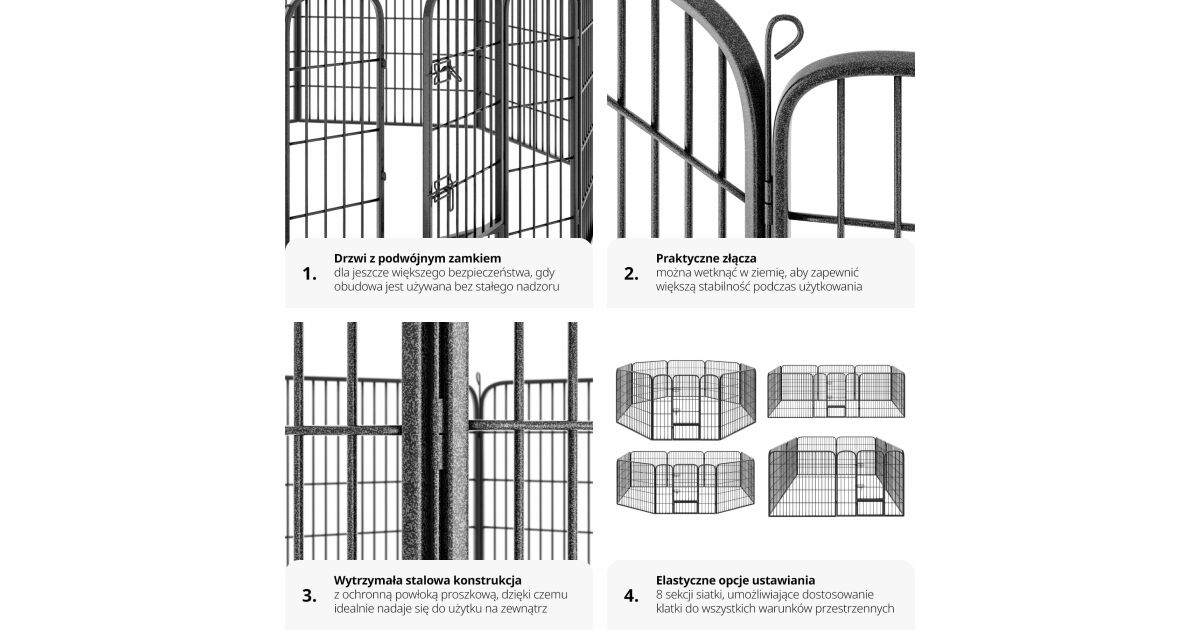 1. Drzwi z podwójnym zamkiem
dla jeszcze większego bezpieczeństwa, gdy obudowa jest używana bez stałego nadzoru

2. Praktyczne złącza
można wetknąć w ziemię, aby zapewnić większą stabilność podczas użytkowania

3. Wytrzymała stalowa konstrukcja
z ochronną powłoką proszkową, dzięki czemu idealnie nadaje się do użytku na zewnątrz

4. Elastyczne opcje ustawiania
8 sekcji siatki, umożliwiające dostosowanie klatki do wszystkich warunków przestrzennych