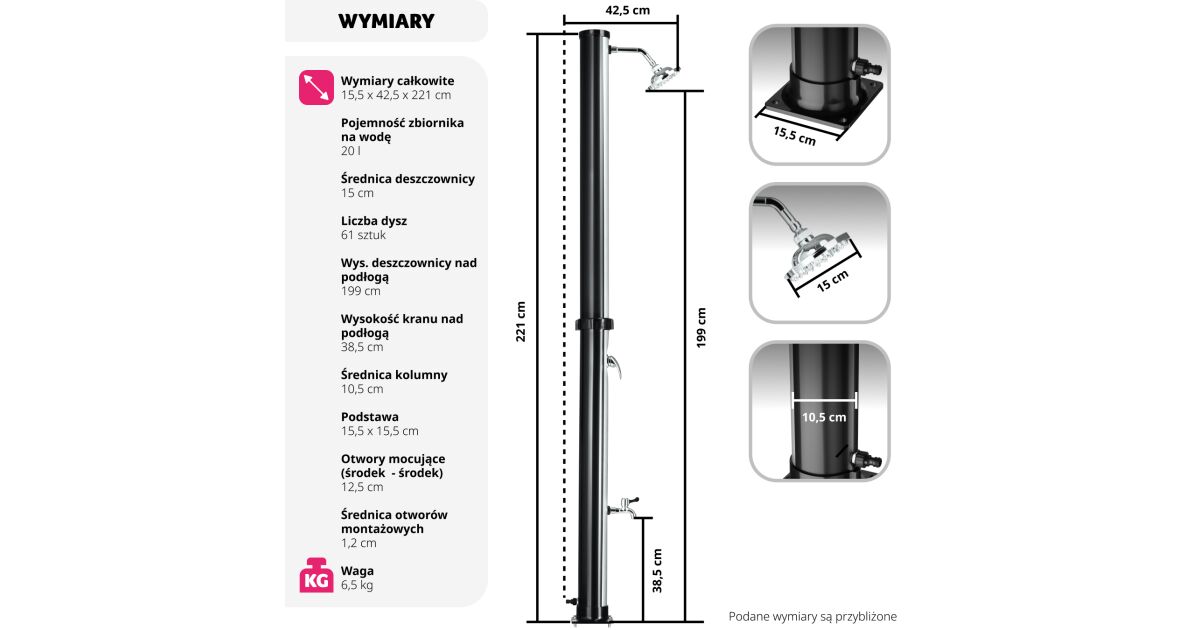 WYMIARY

Wymiary całkowite
15,5 x 42,5 x 221 cm

Pojemność zbiornika na wodę
20 l

Średnica deszczownicy
15 cm

Liczba dysz
61 sztuk

Wys. deszczownicy nad podłogą
199 cm

Wysokość kranu nad podłogą
38,5 cm

Średnica kolumny
10,5 cm

Podstawa
15,5 x 15,5 cm

Otwory mocujące (środek - środek)
12,5 cm

Średnica otworów montażowych
1,2 cm

KG
Waga
6,5 kg

42,5 cm

221 cm

199 cm

38,5 cm

15,5 cm

15 cm

10,5 cm

Podane wymiary są przybliżone