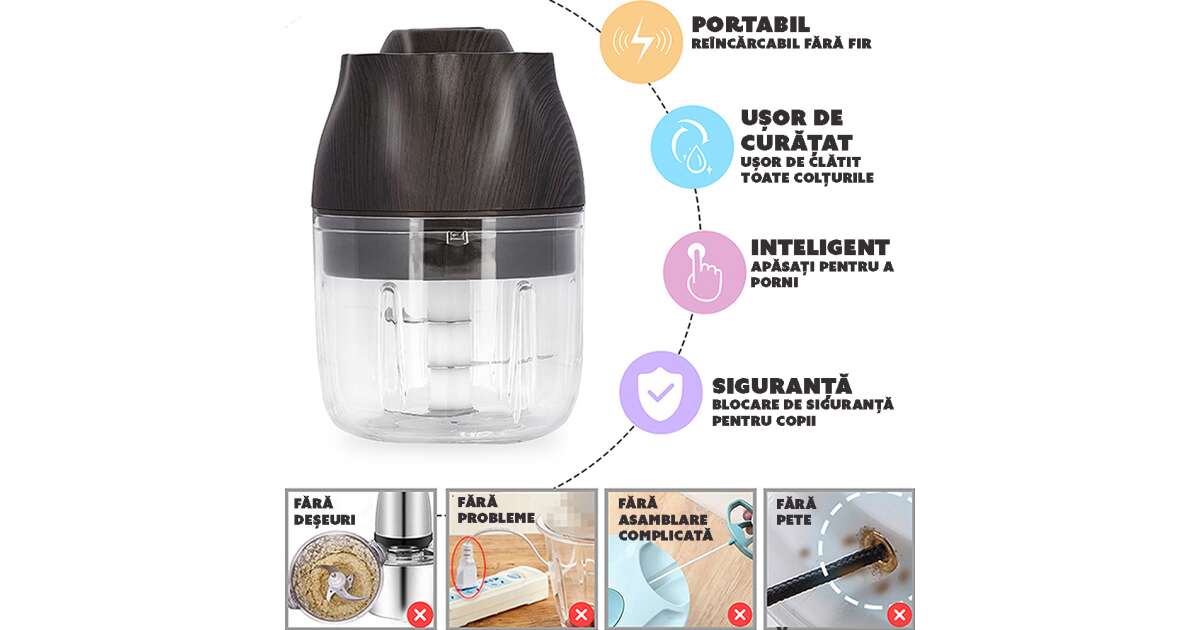 PORTABIL
REÎNCĂRCABIL FĂRĂ FIR

UȘOR DE CURĂȚAT
UȘOR DE CLĂTIT TOATE COLȚURILE

INTELIGENT
APĂSAȚI PENTRU A PORNI

SIGURANȚĂ
BLOCARE DE SIGURANȚĂ PENTRU COPII

FĂRĂ DEȘEURI

FĂRĂ PROBLEME

FĂRĂ ASAMBLARE COMPLICATĂ

FĂRĂ PETE