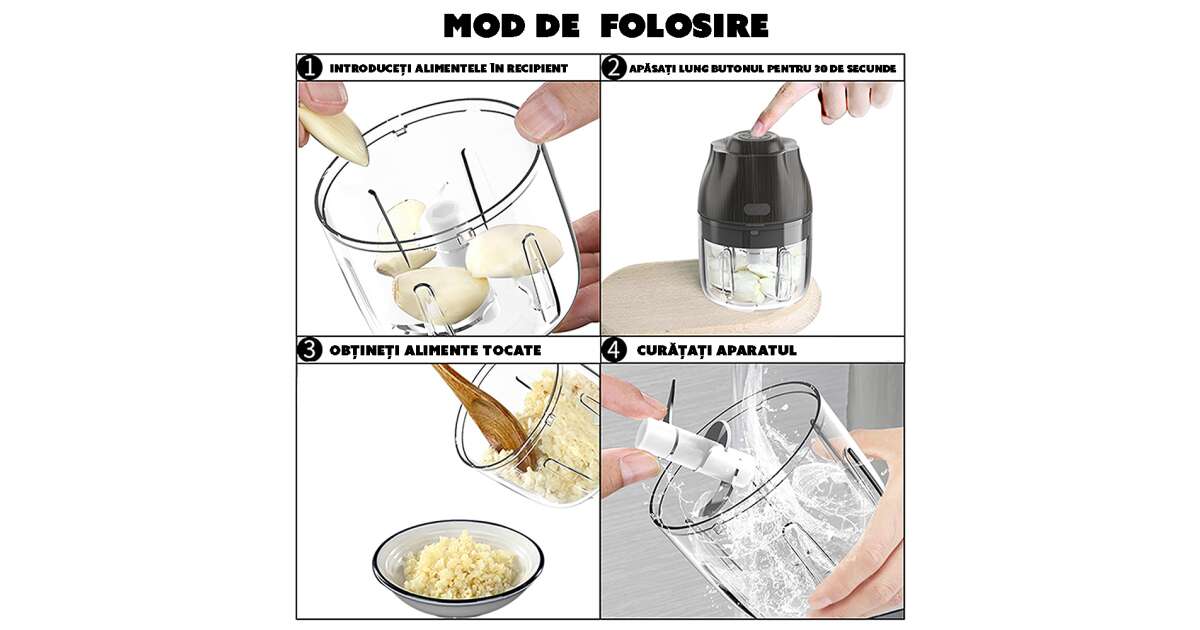 MOD DE FOLOSIRE

1 INTRODUCEȚI ALIMENTELE ÎN RECIPIENT

2 APĂSAȚI LUNG BUTONUL PENTRU 30 DE SECUNDE

3 OBȚINEȚI ALIMENTE TOCATE

4 CURĂȚAȚI APARATUL