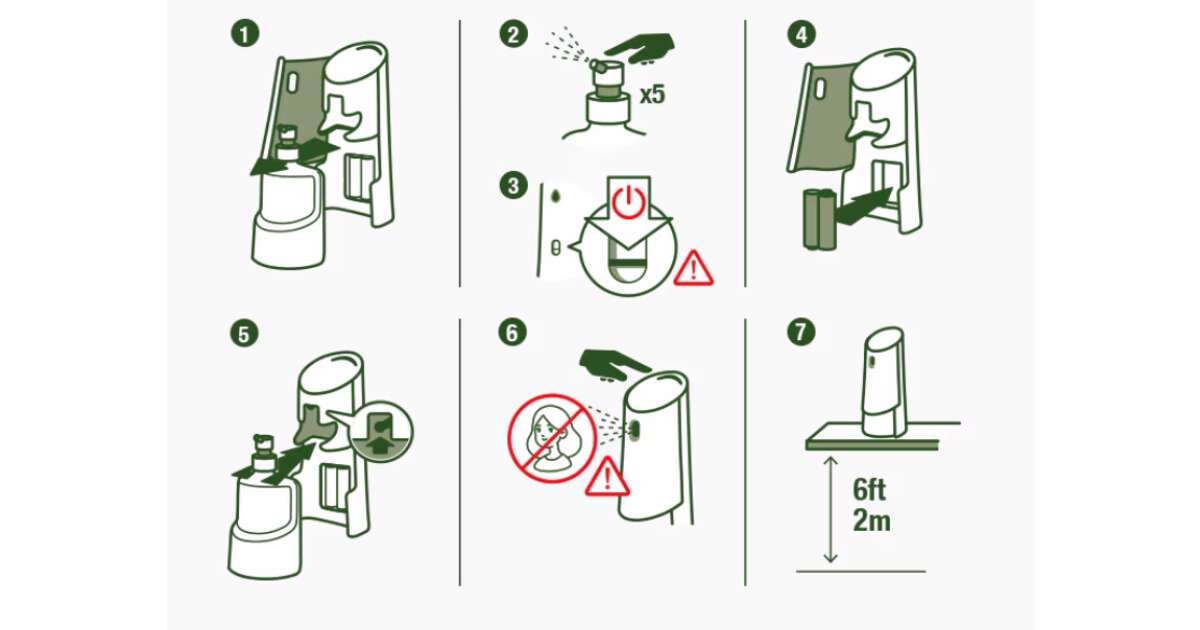 1

2

x5

3

4

5

6

7

6ft
2m