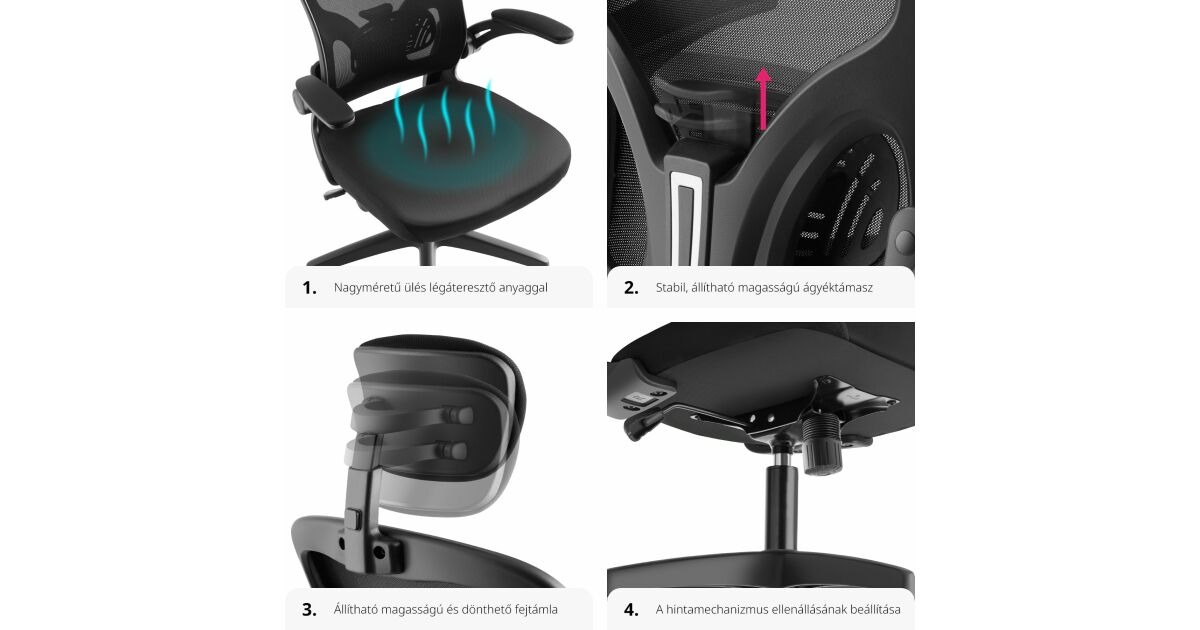 1. Nagyméretű ülés légáteresztő anyaggal

2. Stabil, állítható magasságú ágyéktámasz

3. Állítható magasságú és dönthető fejtámla

4. A hintamechanizmus ellenállásának beállítása