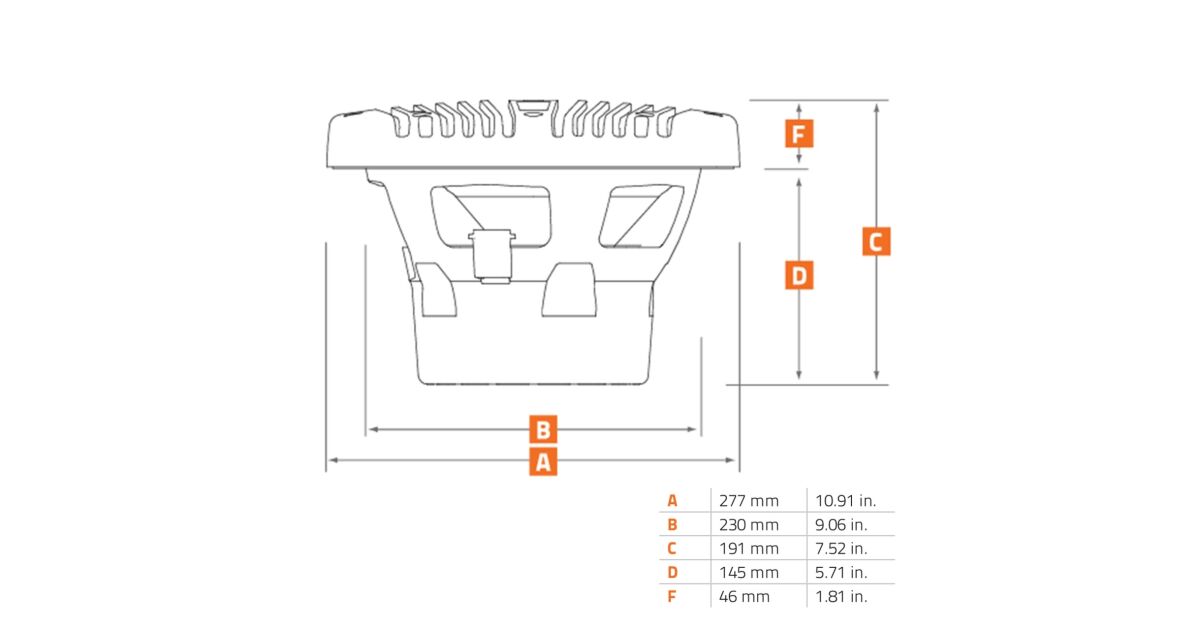 F
C
D
B
A

| A | 277 mm | 10.91 in. |
|---|---|---|
| B | 230 mm | 9.06 in. |
| C | 191 mm | 7.52 in. |
| D | 145 mm | 5.71 in. |
| F | 46 mm | 1.81 in. |