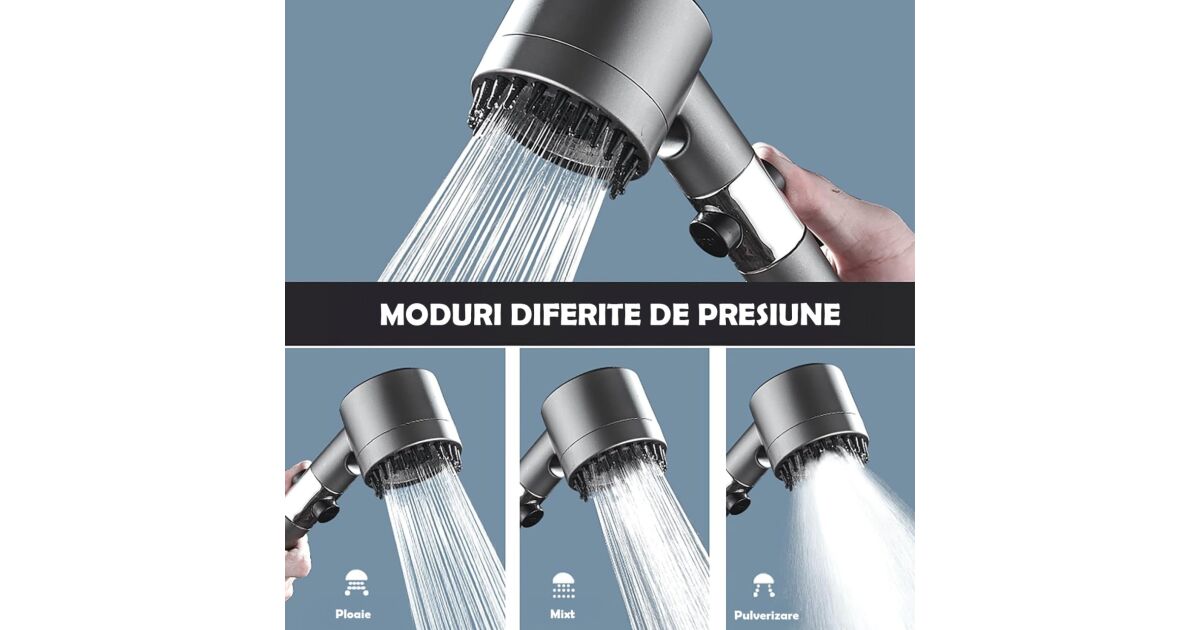 MODURI DIFERITE DE PRESIUNE

Ploaie

Mixt

Pulverizare