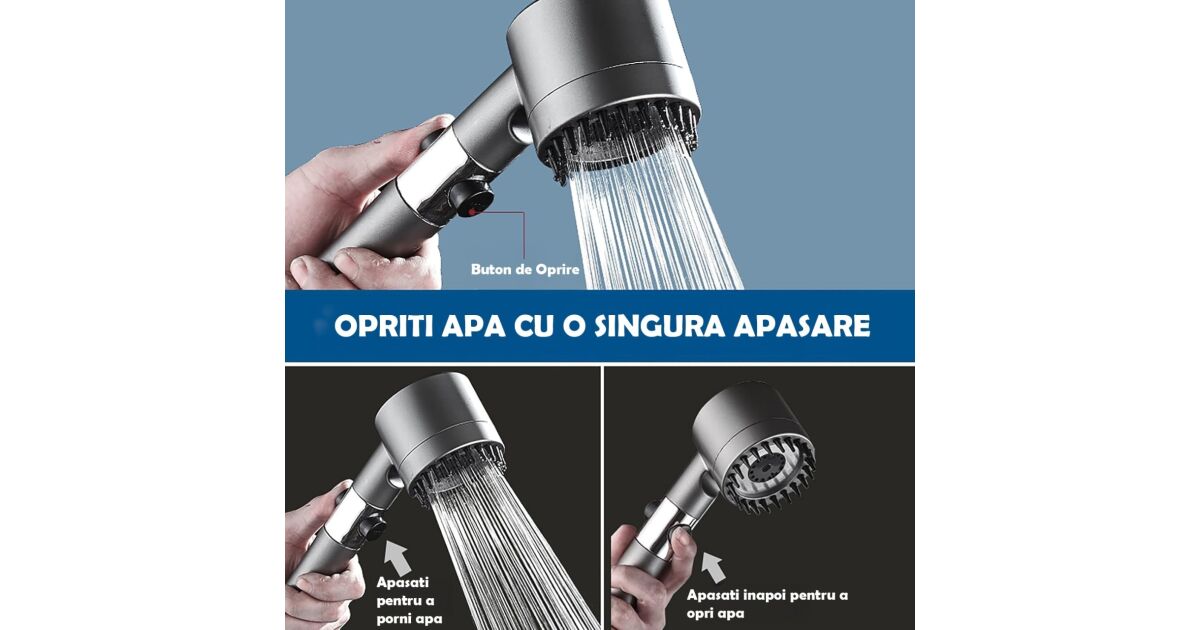 Buton de Oprire

OPRITI APA CU O SINGURA APASARE

Apasati pentru a porni apa

Apasati inapoi pentru a opri apa