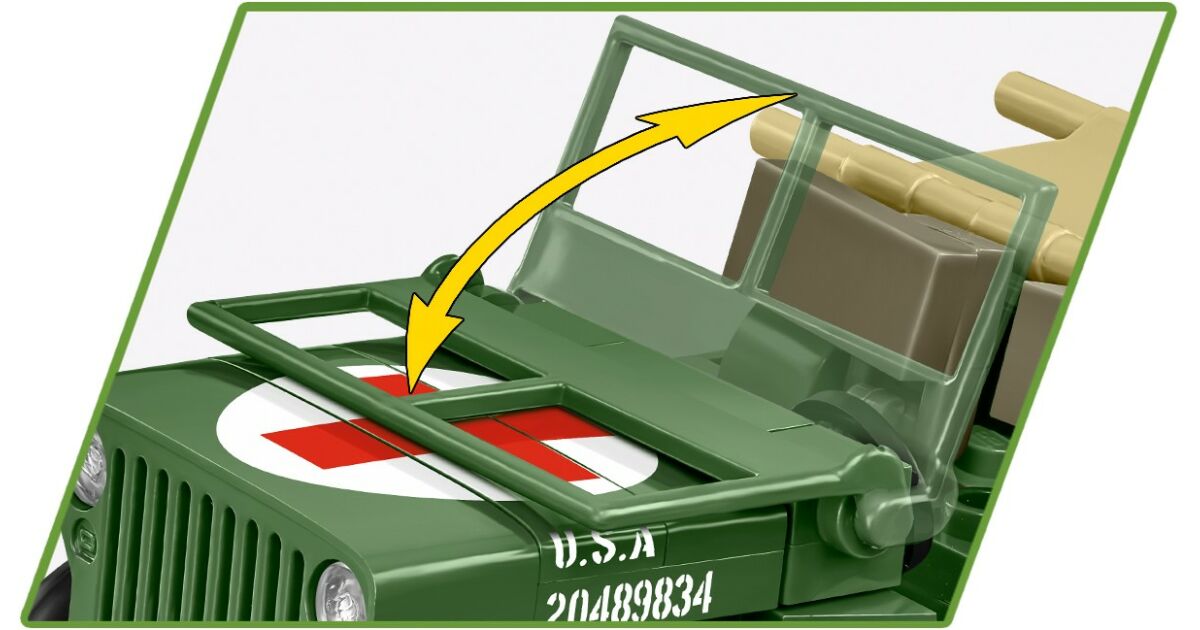 U.S.A
20489834