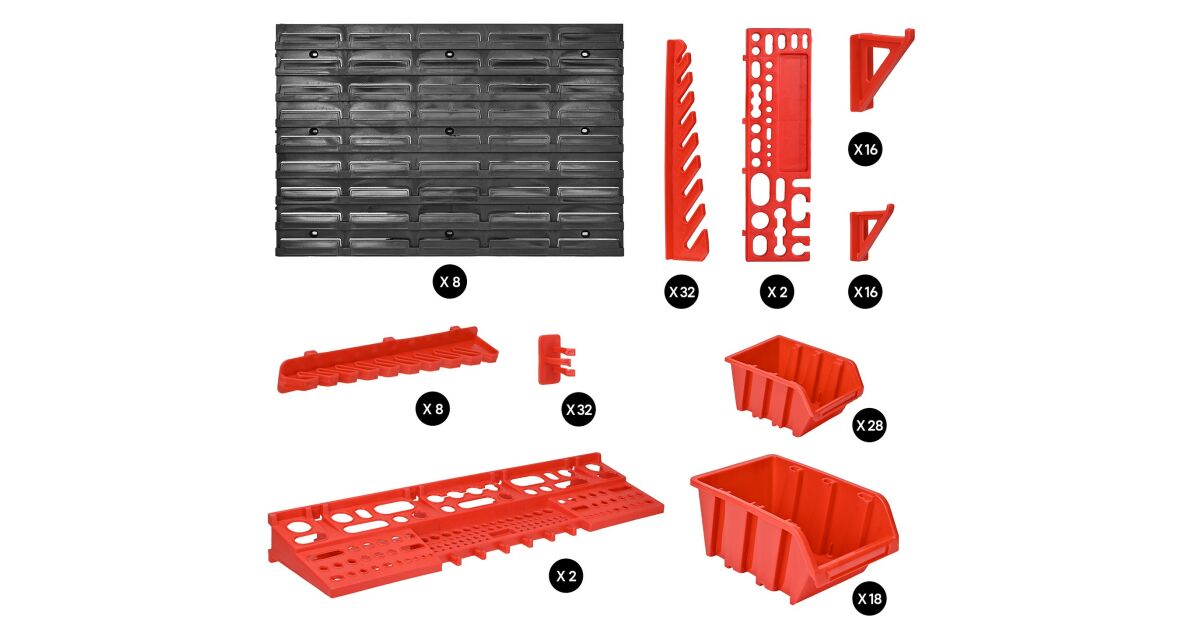 X 8

X 32

X 2

X 16

X 16

X 8

X 32

X 28

X 2

X 18