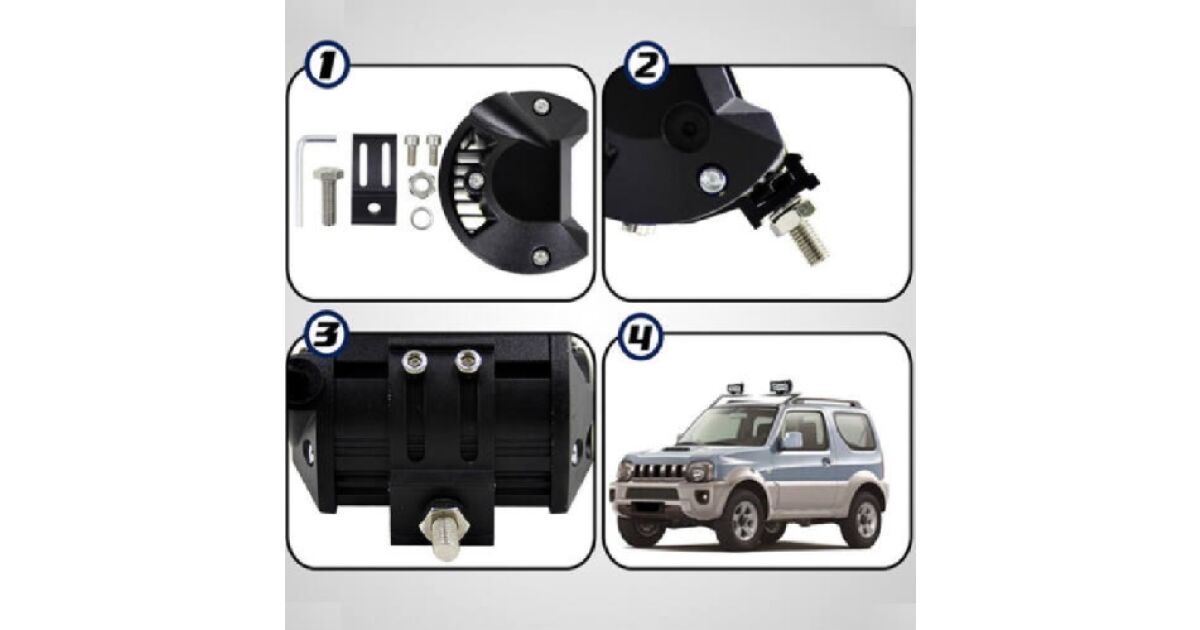 1

2

3

4