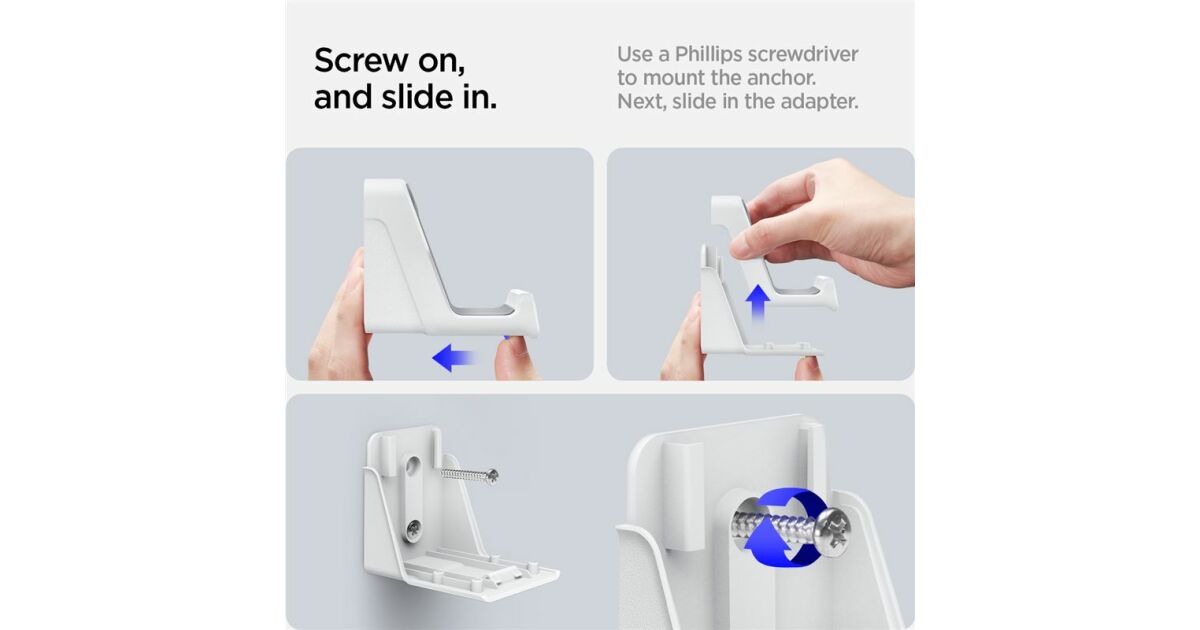 Screw on, and slide in.

Use a Phillips screwdriver to mount the anchor. Next, slide in the adapter.