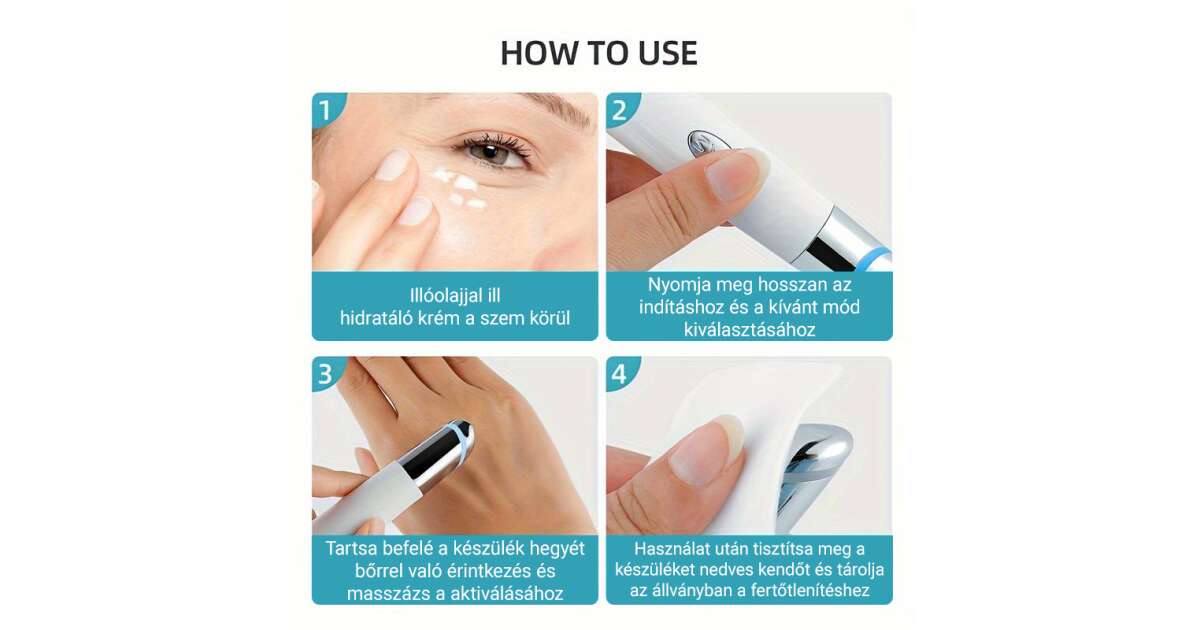 HOW TO USE

1

Illóolajjal ill hidratáló krém a szem körül

2

Nyomja meg hosszan az indításhoz és a kívánt mód kiválasztásához

3

Tartsa befelé a készülék hegyét bőrrel való érintkezés és masszázs a aktiválásához

4

Használat után tisztítsa meg a készüléket nedves kendőt és tárolja az állványban a fertőtlenítéshez