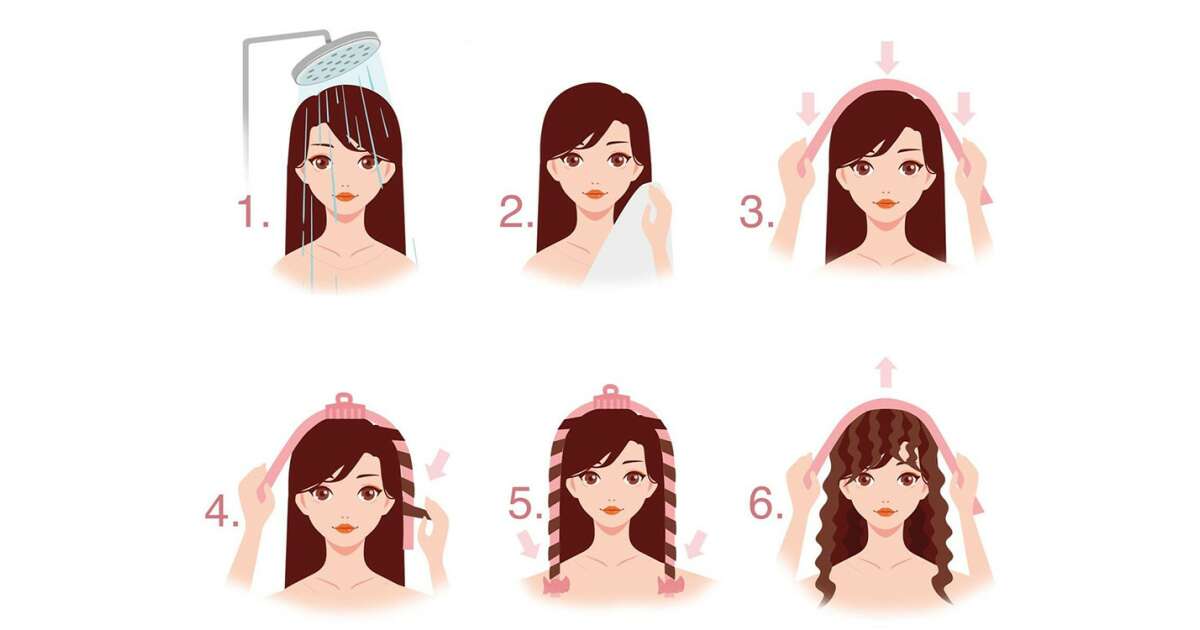 1.

2.

3.

4.

5.

6.