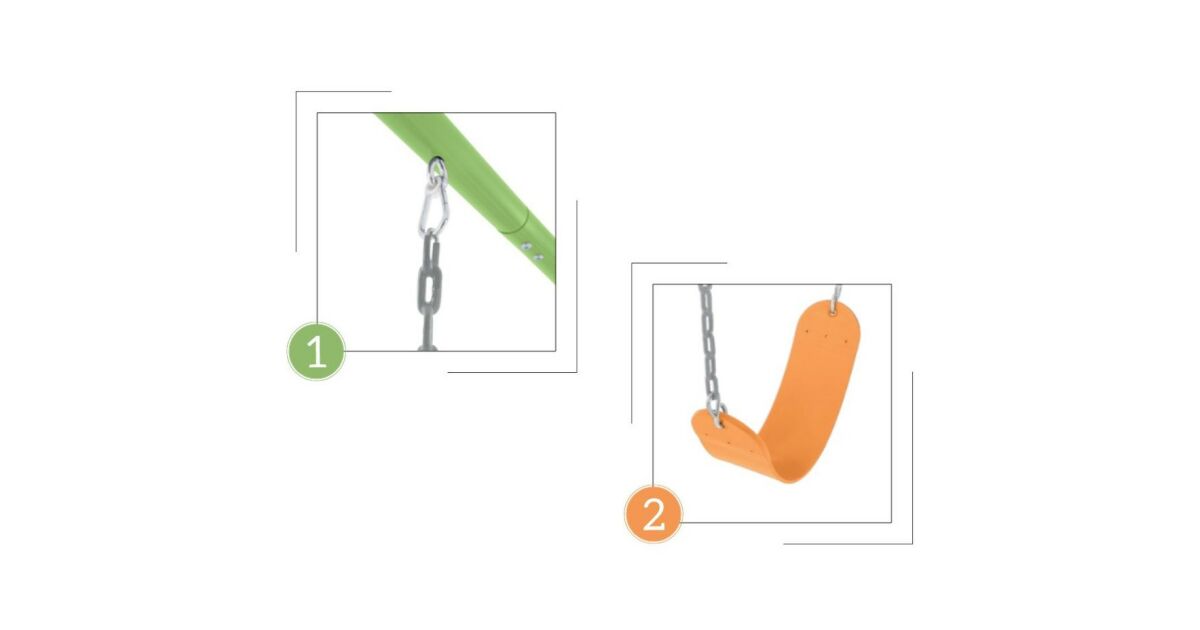 1

2