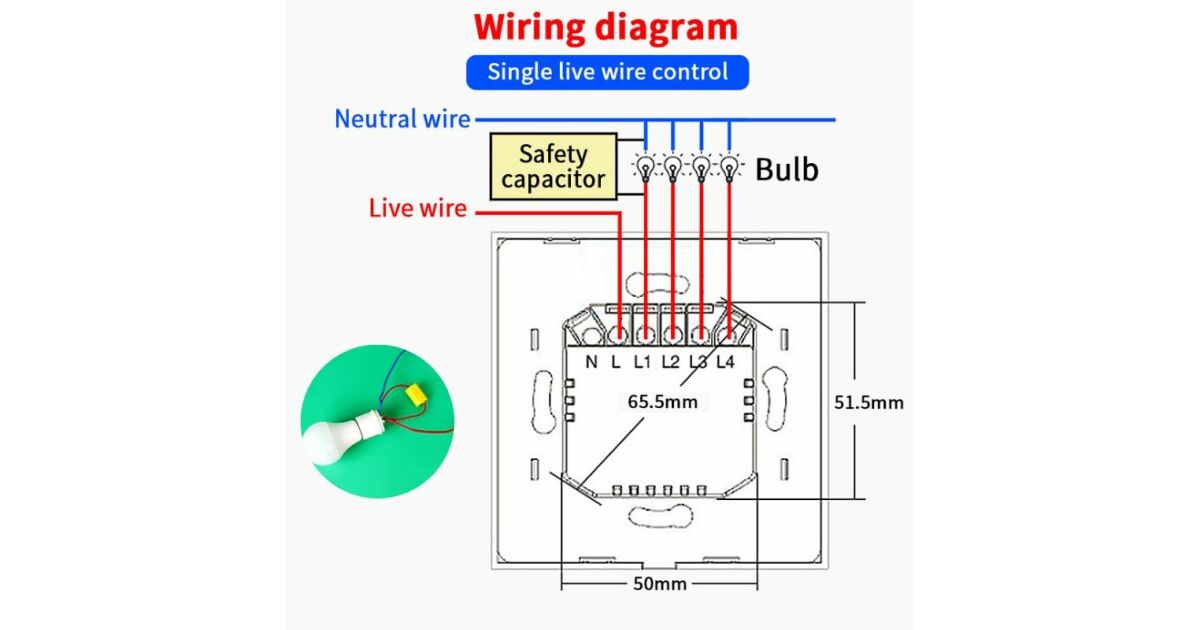 Wiring diagram
Single live wire control
Neutral wire
Safety capacitor
Bulb
Live wire
N L L1 L2 L3 L4
65.5mm
51.5mm
50mm