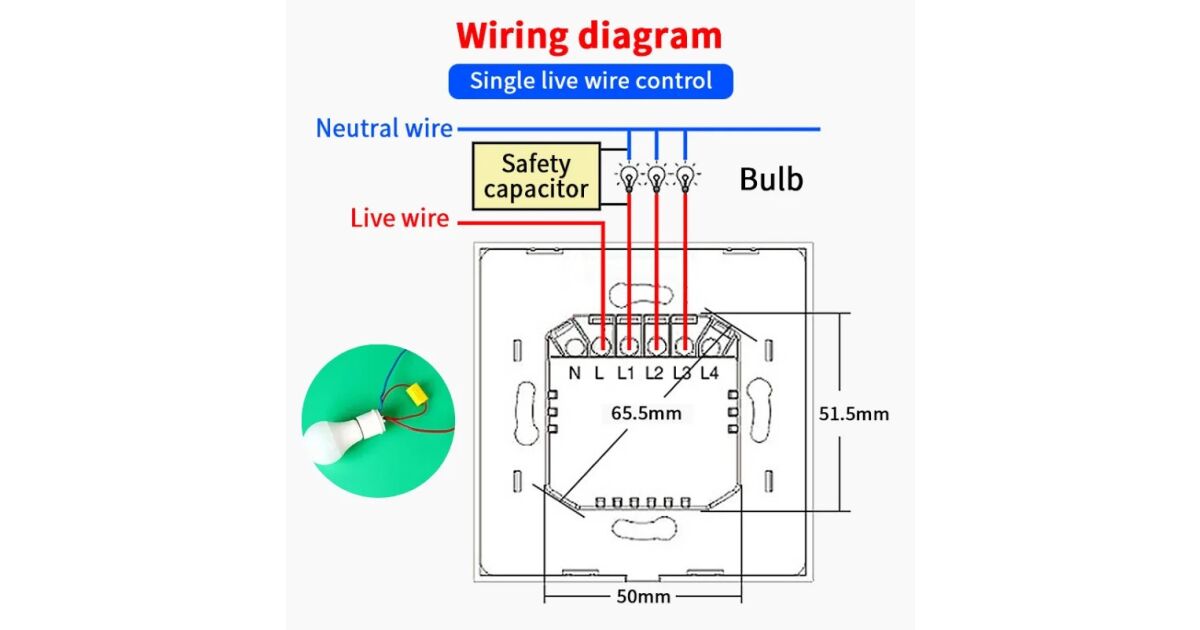 Wiring diagram

Single live wire control

Neutral wire

Safety capacitor

Bulb

Live wire

N L L1 L2 L3 L4

65.5mm

51.5mm

50mm